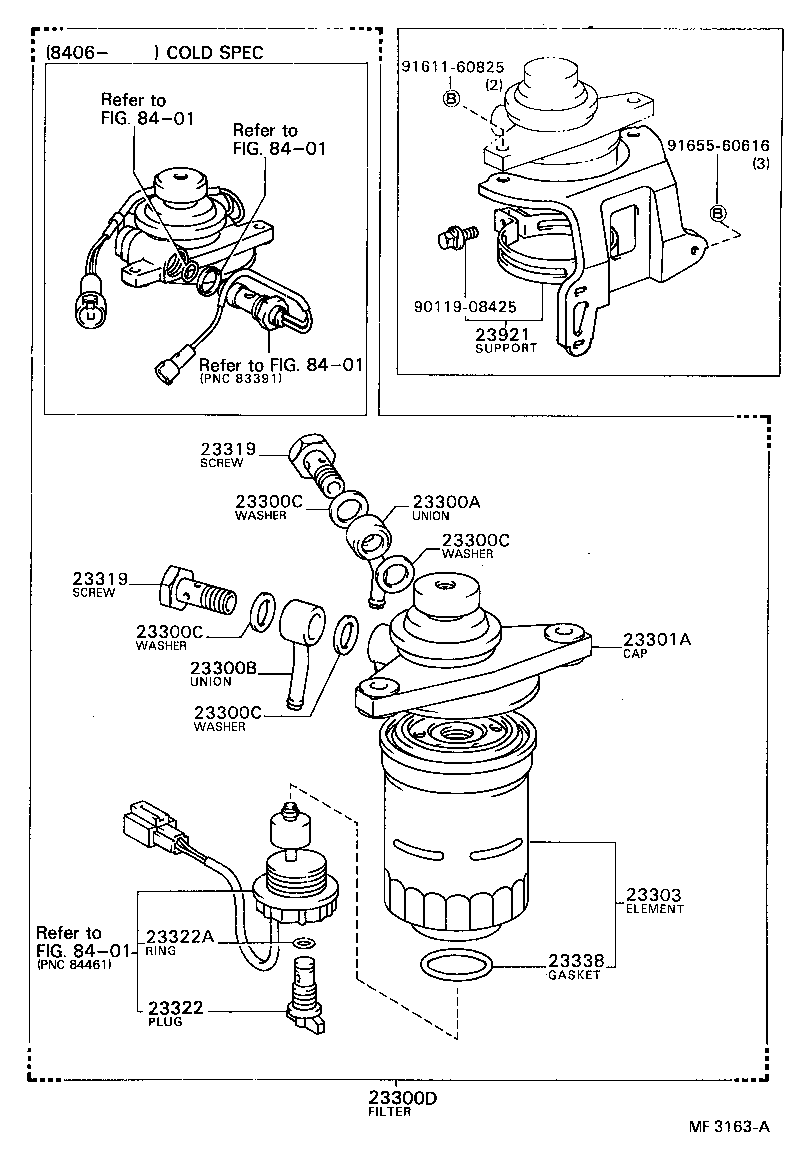 (8406- ) COLD SPEC

Refer to FIG. 84-01

Refer to FIG. 84-01

Refer to FIG. 84-01
(PNC 83391)

91611-60825
(2)
B

91655-60616
(3)
B

90119-08425

23921
SUPPORT

23319
SCREW

23300C
WASHER

23300A
UNION

23300C
WASHER

23319
SCREW

23300C
WASHER

23300B
UNION

23300C
WASHER

23301A
CAP

23303
ELEMENT

23338
GASKET

Refer to FIG. 84-01
(PNC 84461)

23322A
RING

23322
PLUG

23300D
FILTER

MF 3163-A