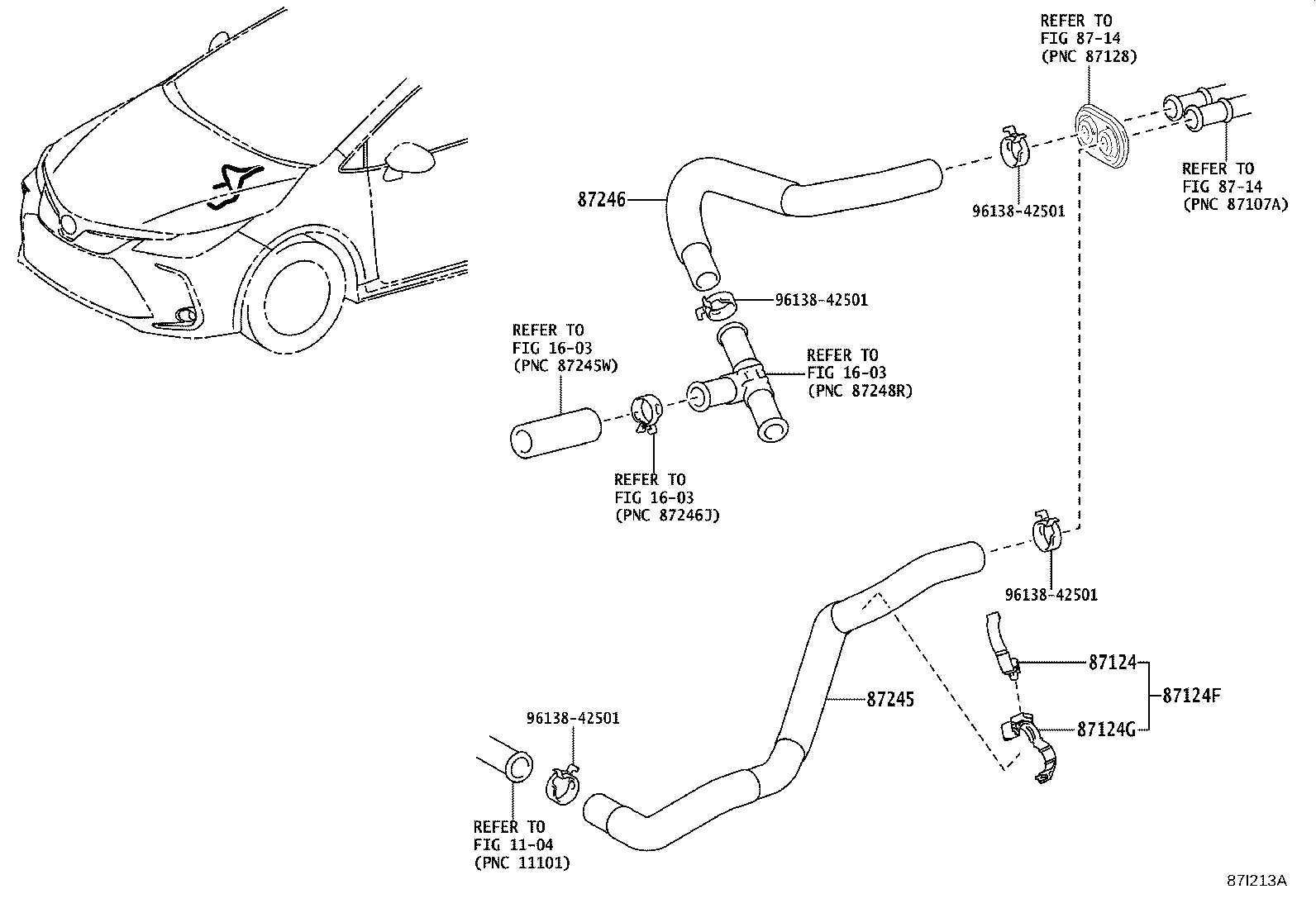 REFER TO
FIG 87-14
(PNC 87128)

REFER TO
FIG 87-14
(PNC 87107A)

87246

96138-42501

96138-42501

REFER TO
FIG 16-03
(PNC 87245W)

REFER TO
FIG 16-03
(PNC 87248R)

REFER TO
FIG 16-03
(PNC 87246J)

96138-42501

87124

87124F

87124G

87245

96138-42501

REFER TO
FIG 11-04
(PNC 11101)

87I213A