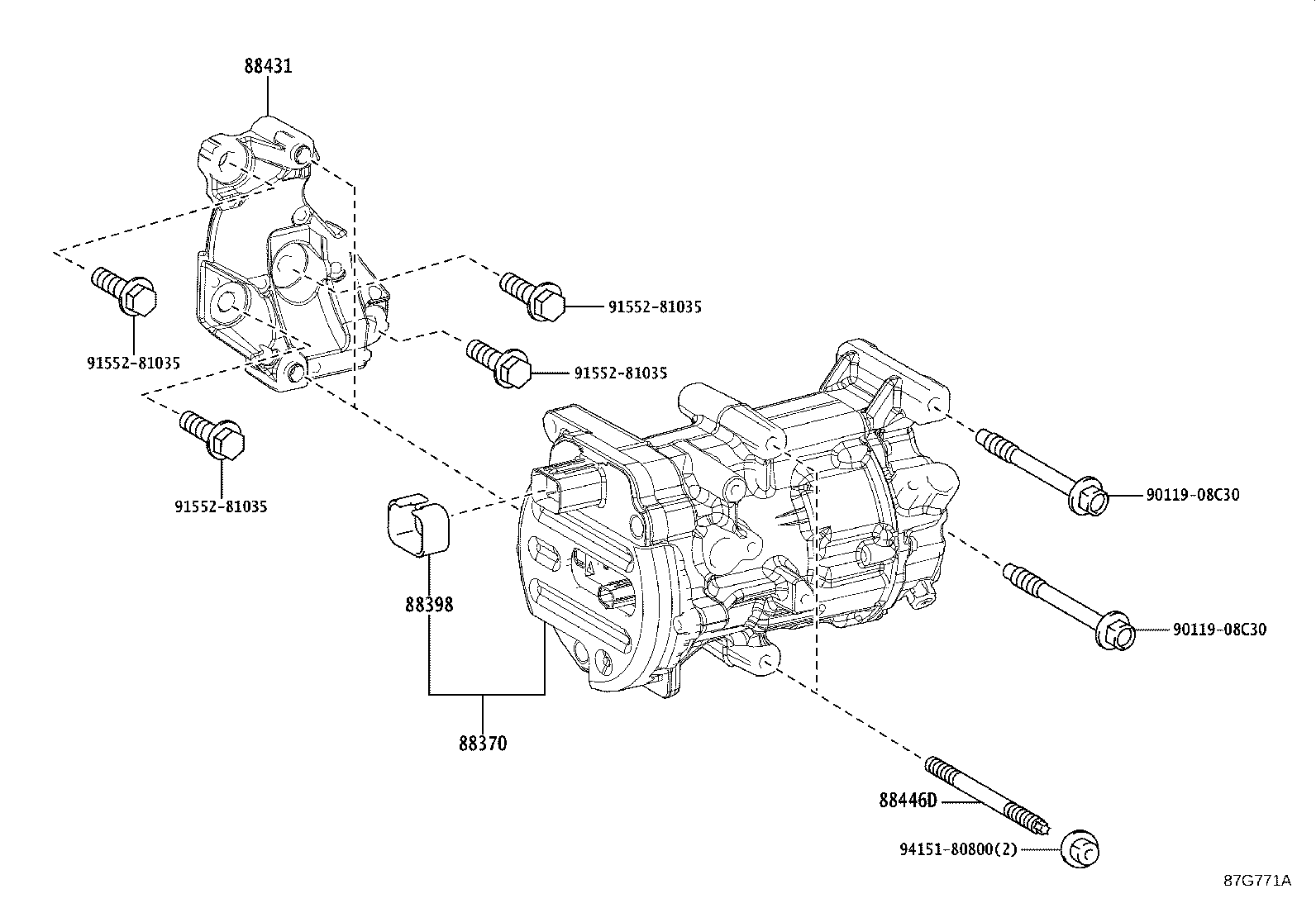 88431

91552-81035

91552-81035

91552-81035

91552-81035

90119-08C30

90119-08C30

88398

88370

88446D

94151-80800(2)

87G771A