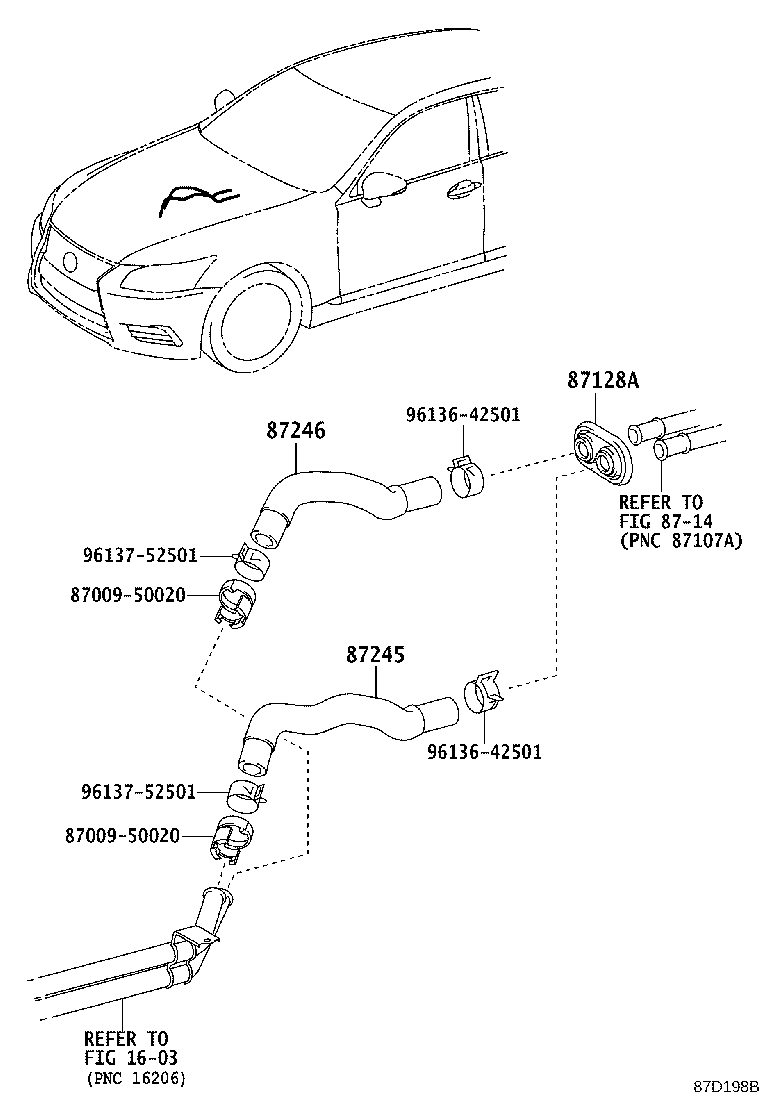 87128A

96136-42501

87246

REFER TO
FIG 87-14
(PNC 87107A)

96137-52501

87009-50020

87245

96136-42501

96137-52501

87009-50020

REFER TO
FIG 16-03
(PNC 16206)

87D198B