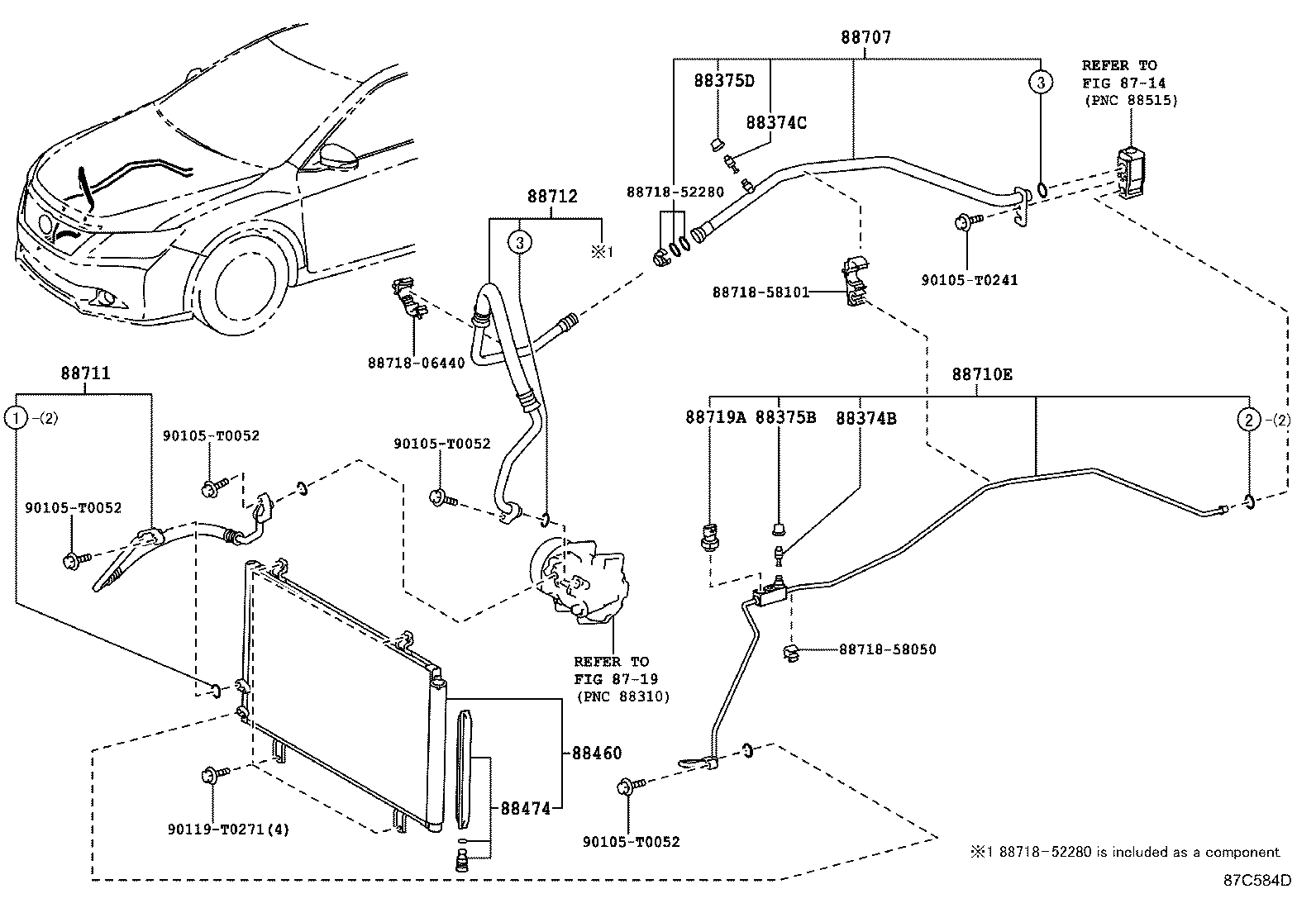 88707
88375D
88374C
3
REFER TO
FIG 87-14
(PNC 88515)
88718-52280
88712
3
※1
90105-T0241
88718-58101
88718-06440
88711
1 -(2)
90105-T0052
90105-T0052
90105-T0052
88710E
88719A 88375B 88374B
2 -(2)
88718-58050
REFER TO
FIG 87-19
(PNC 88310)
88460
88474
90119-T0271(4)
90105-T0052
※1 88718-52280 is included as a component
87C584D