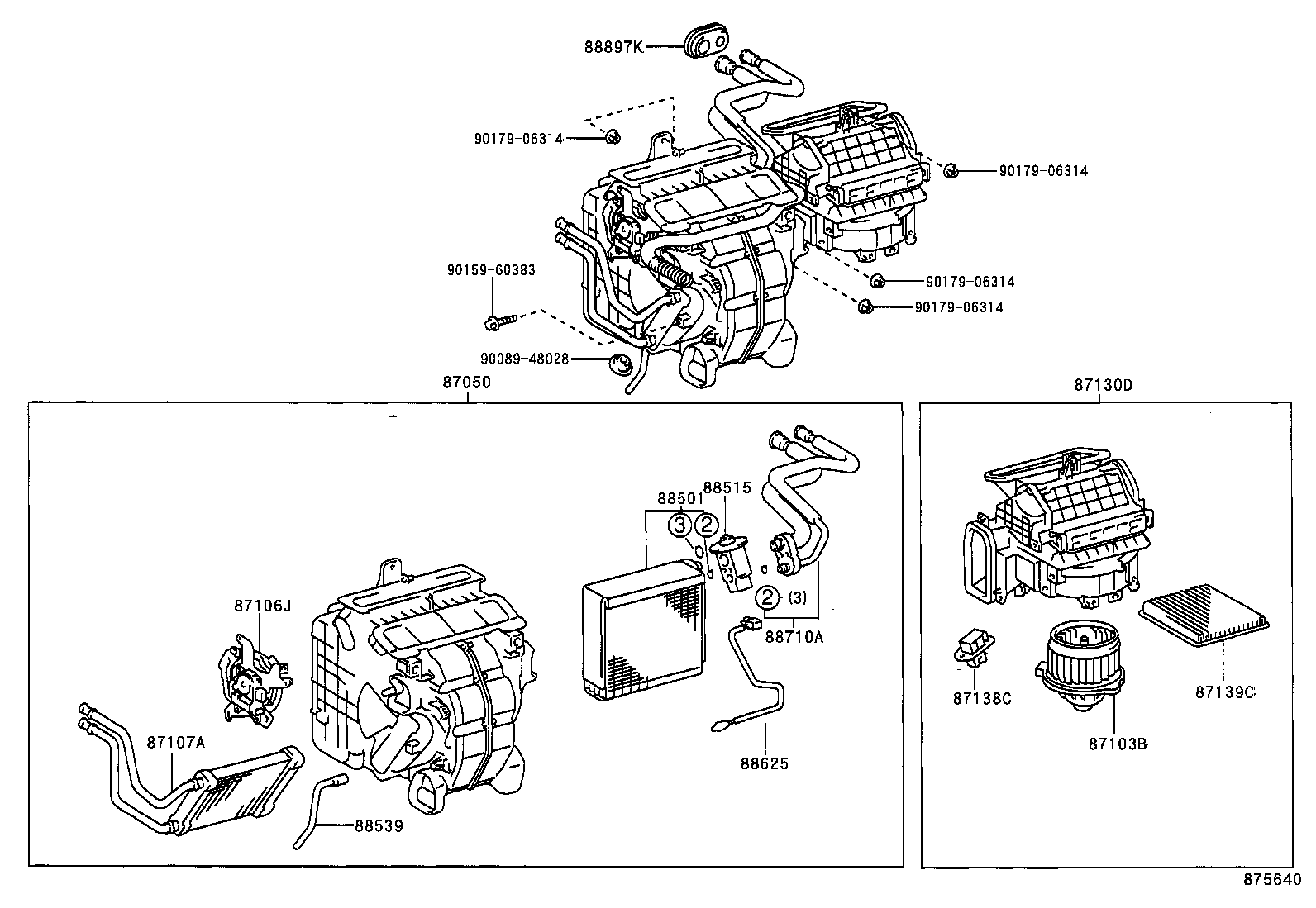 88897K

90179-06314

90179-06314

90159-60383

90179-06314

90179-06314

90089-48028

87050

87130D

88501

88515

3

2

2

(3)

88710A

87106J

87107A

88539

88625

87138C

87103B

87139C

875640