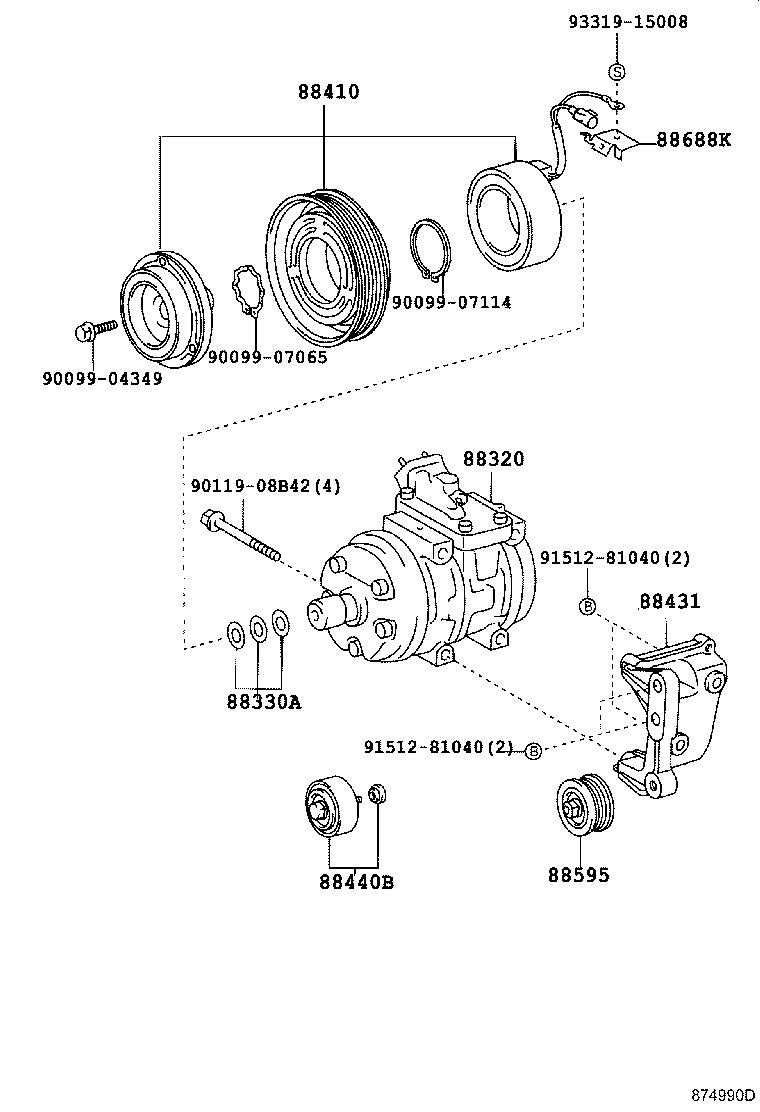 93319-15008

S

88410

88688K

90099-07114

90099-07065

90099-04349

88320

90119-08B42(4)

91512-81040(2)

B

88431

88330A

91512-81040(2)

B

88440B

88595

874990D