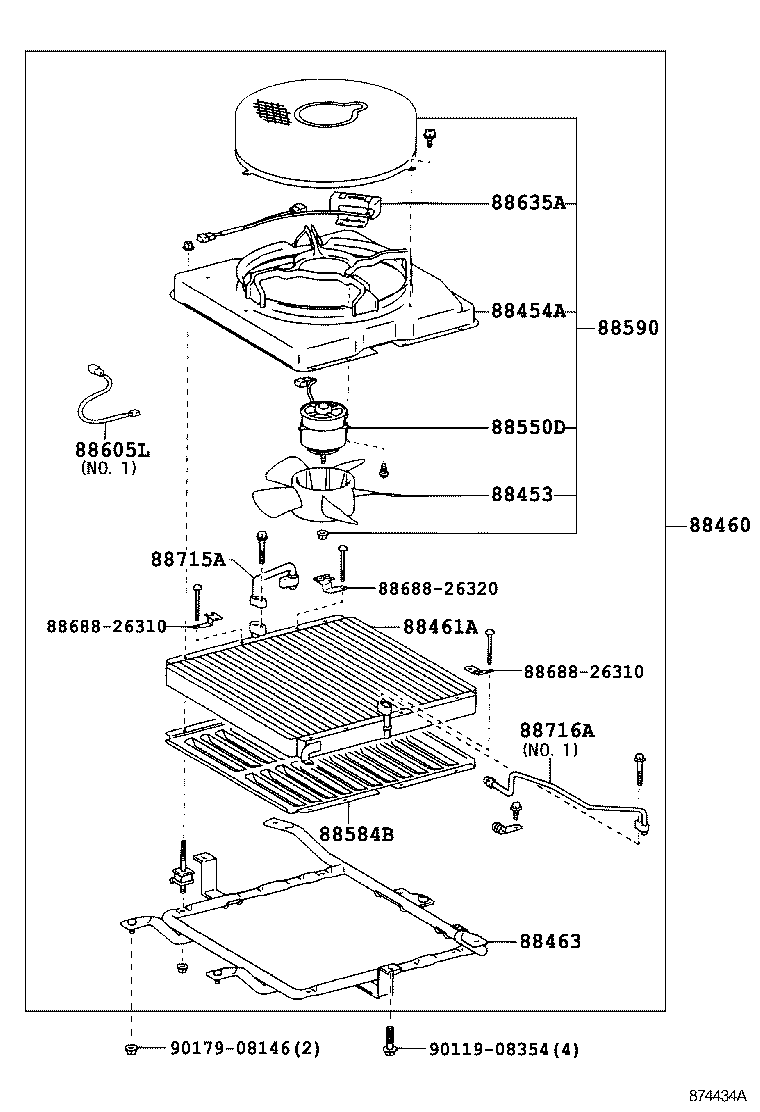 88635A
88454A
88590
88605L
(NO. 1)
88550D
88453
88460
88715A
88688-26320
88688-26310
88461A
88688-26310
88716A
(NO. 1)
88584B
88463
90179-08146(2)
90119-08354(4)
874434A