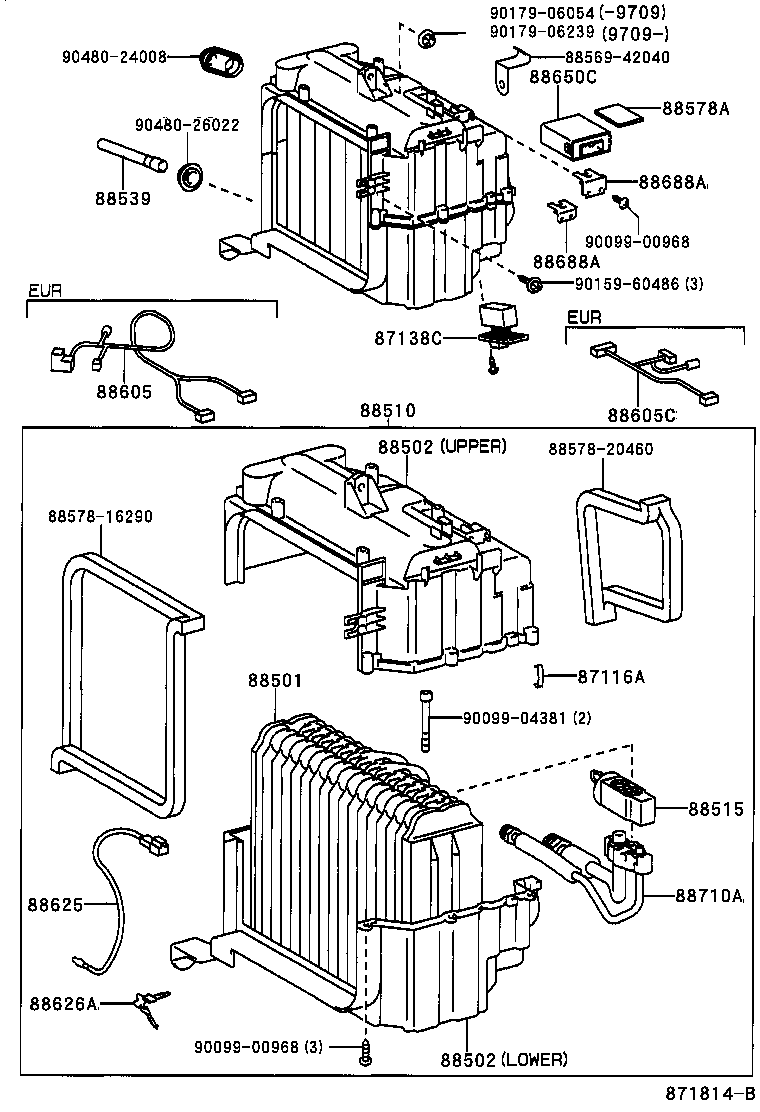 90179-06054 (-9709)
90179-06239 (9709-)
90480-24008
88569-42040
88650C
88578A
90480-26022
88539
88688A
90099-00968
88688A
90159-60486 (3)
EUR
87138C
EUR
88605
88605C
88510
88502 (UPPER)
88578-20460
88578-16290
87116A
88501
90099-04381 (2)
88515
88625
88710A
88626A
90099-00968 (3)
88502 (LOWER)
871814-B