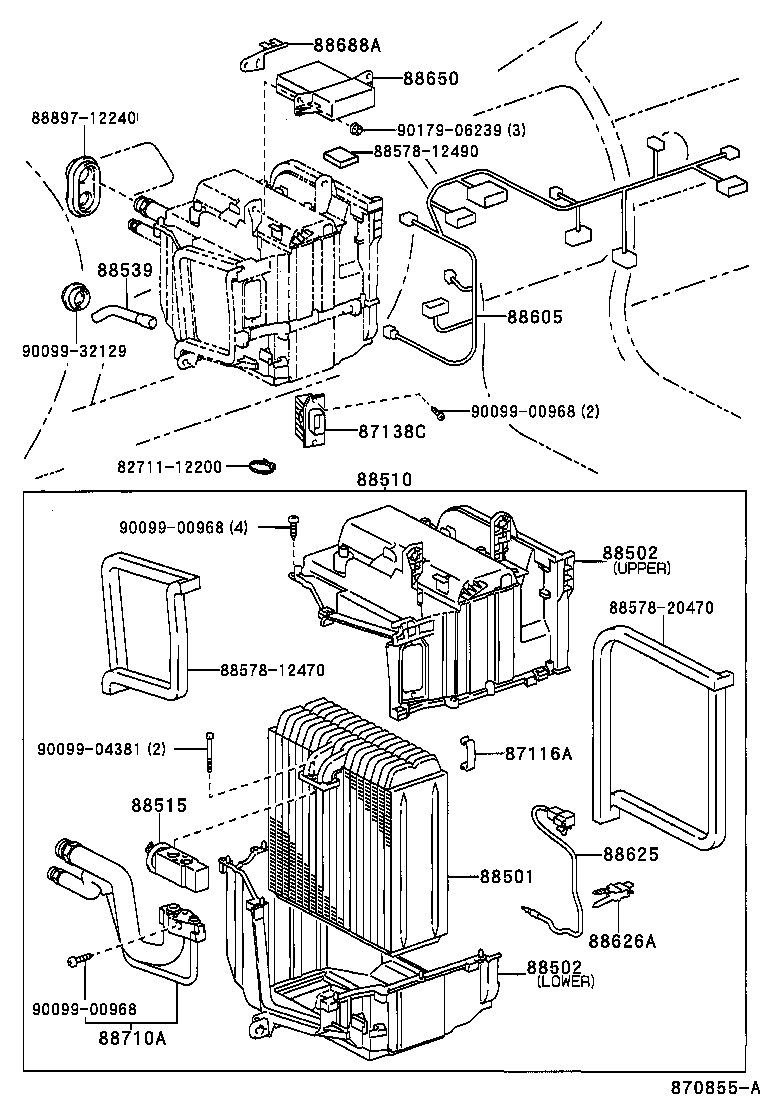 88688A
88650
88897-12240
90179-06239 (3)
88578-12490
88539
88605
90099-32129
90099-00968 (2)
87138C
82711-12200
88510
90099-00968 (4)
88502
(UPPER)
88578-20470
88578-12470
90099-04381 (2)
87116A
88515
88625
88501
88626A
88502
(LOWER)
90099-00968
88710A
870855-A