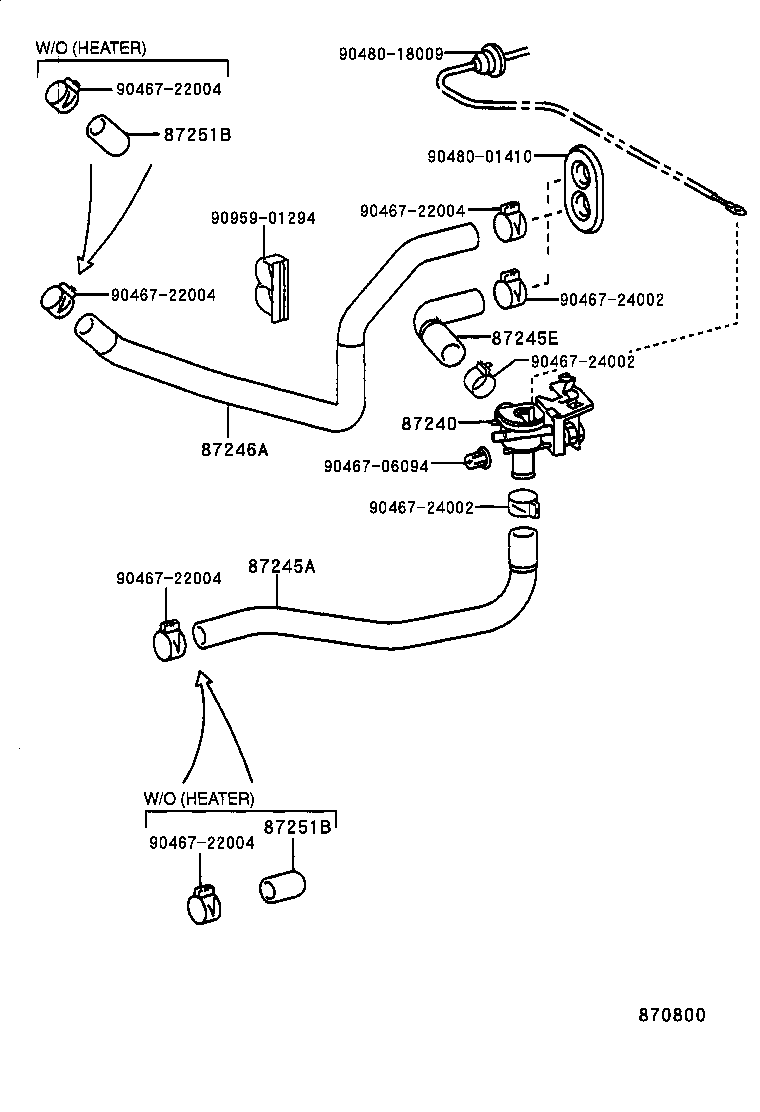 W/O (HEATER)
90467-22004
87251B
90480-18009
90480-01410
90467-22004
90959-01294
90467-22004
90467-24002
87245E
90467-24002
87240
87246A
90467-06094
90467-24002
90467-22004
87245A
W/O (HEATER)
90467-22004
87251B
870800