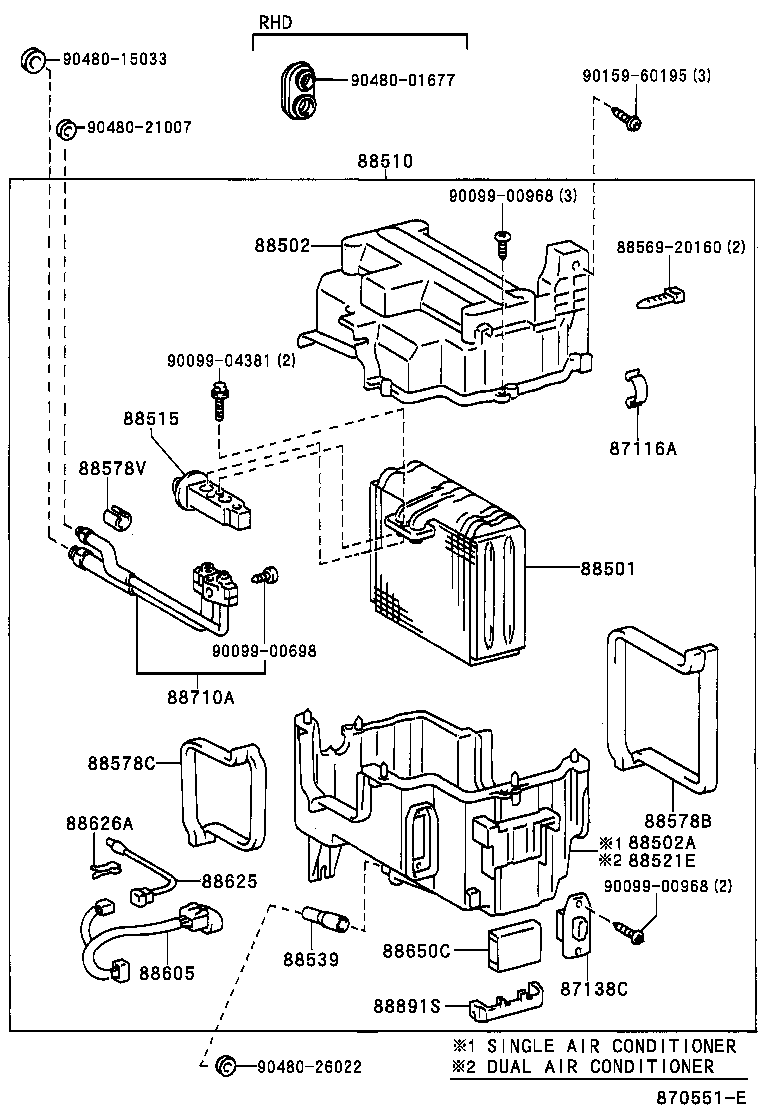 RHD

90480-15033

90480-01677

90159-60195 (3)

90480-21007

88510

90099-00968 (3)

88502

88569-20160 (2)

90099-04381 (2)

88515

87116A

88578V

88501

90099-00698

88710A

88578C

88578B

88626A

※1 88502A
※2 88521E

88625

90099-00968 (2)

88605

88539

88650C

87138C

88891S

90480-26022

※1 SINGLE AIR CONDITIONER
※2 DUAL AIR CONDITIONER

870551-E