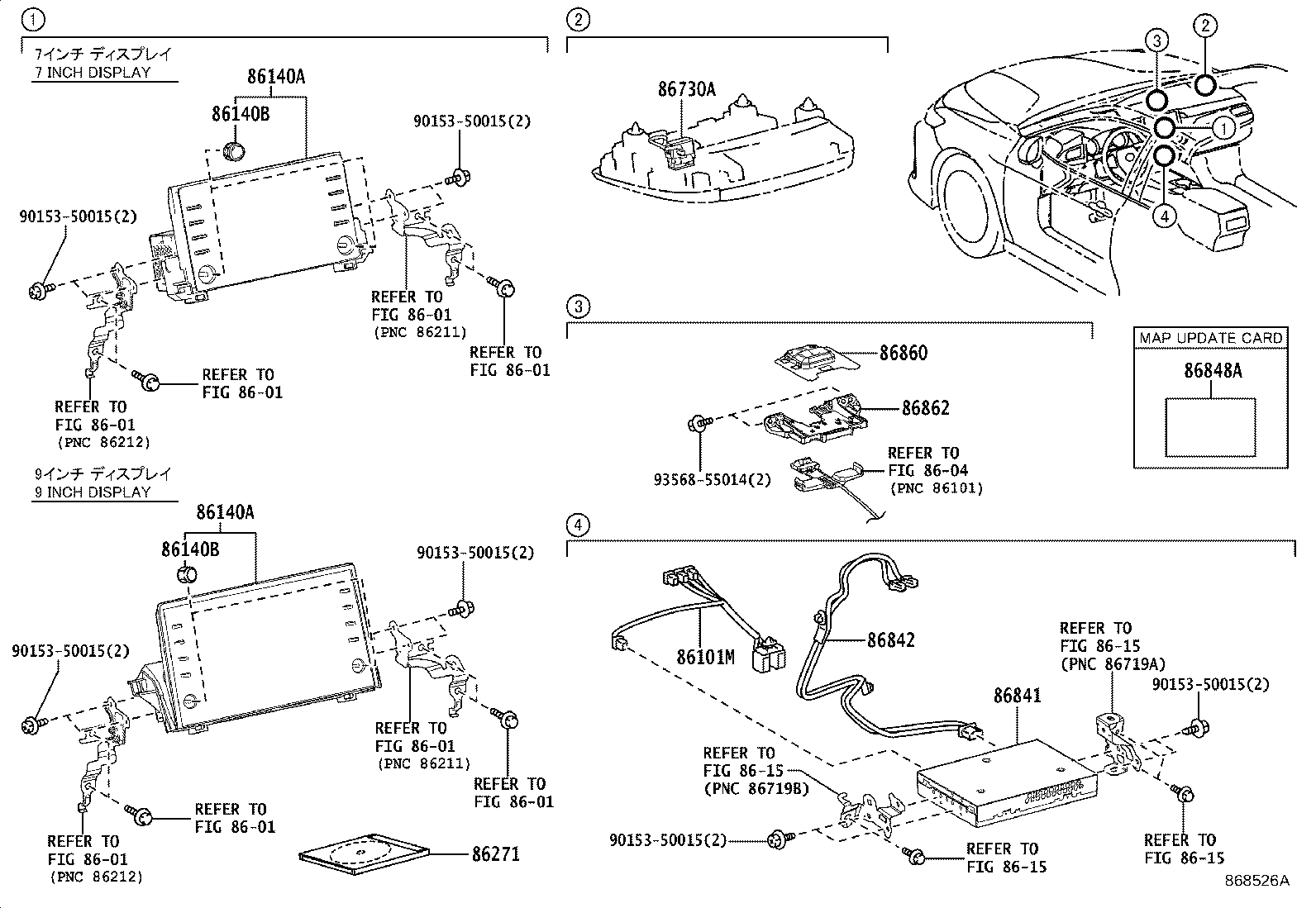 1
7インチ ディスプレイ
7 INCH DISPLAY
86140A
86140B
90153-50015(2)
90153-50015(2)
REFER TO
FIG 86-01
(PNC 86211)
REFER TO
FIG 86-01
REFER TO
FIG 86-01
REFER TO
FIG 86-01
(PNC 86212)

9インチ ディスプレイ
9 INCH DISPLAY
86140A
86140B
90153-50015(2)
90153-50015(2)
REFER TO
FIG 86-01
(PNC 86211)
REFER TO
FIG 86-01
REFER TO
FIG 86-01
REFER TO
FIG 86-01
(PNC 86212)
86271

2
86730A

3
2
1
4

3
86860
86862
93568-55014(2)
REFER TO
FIG 86-04
(PNC 86101)

MAP UPDATE CARD
86848A

4
86101M
86842
86841
REFER TO
FIG 86-15
(PNC 86719A)
90153-50015(2)
REFER TO
FIG 86-15
(PNC 86719B)
90153-50015(2)
REFER TO
FIG 86-15
REFER TO
FIG 86-15
868526A