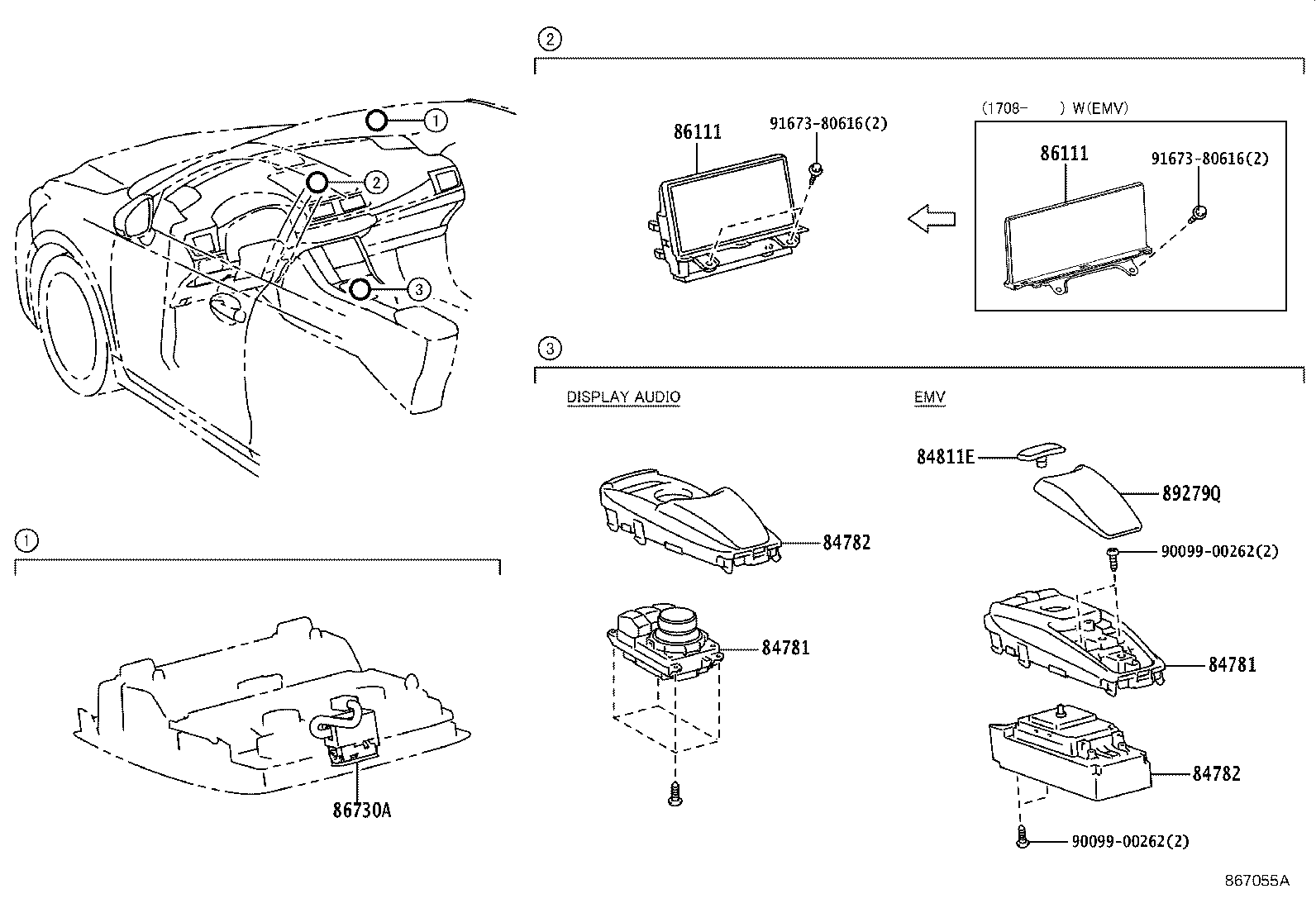 ①
②
③

②

86111
91673-80616(2)

(1708- ) W(EMV)
86111
91673-80616(2)

③

DISPLAY AUDIO
84782
84781

EMV
84811E
89279Q
90099-00262(2)
84781
84782
90099-00262(2)

①
86730A

867055A