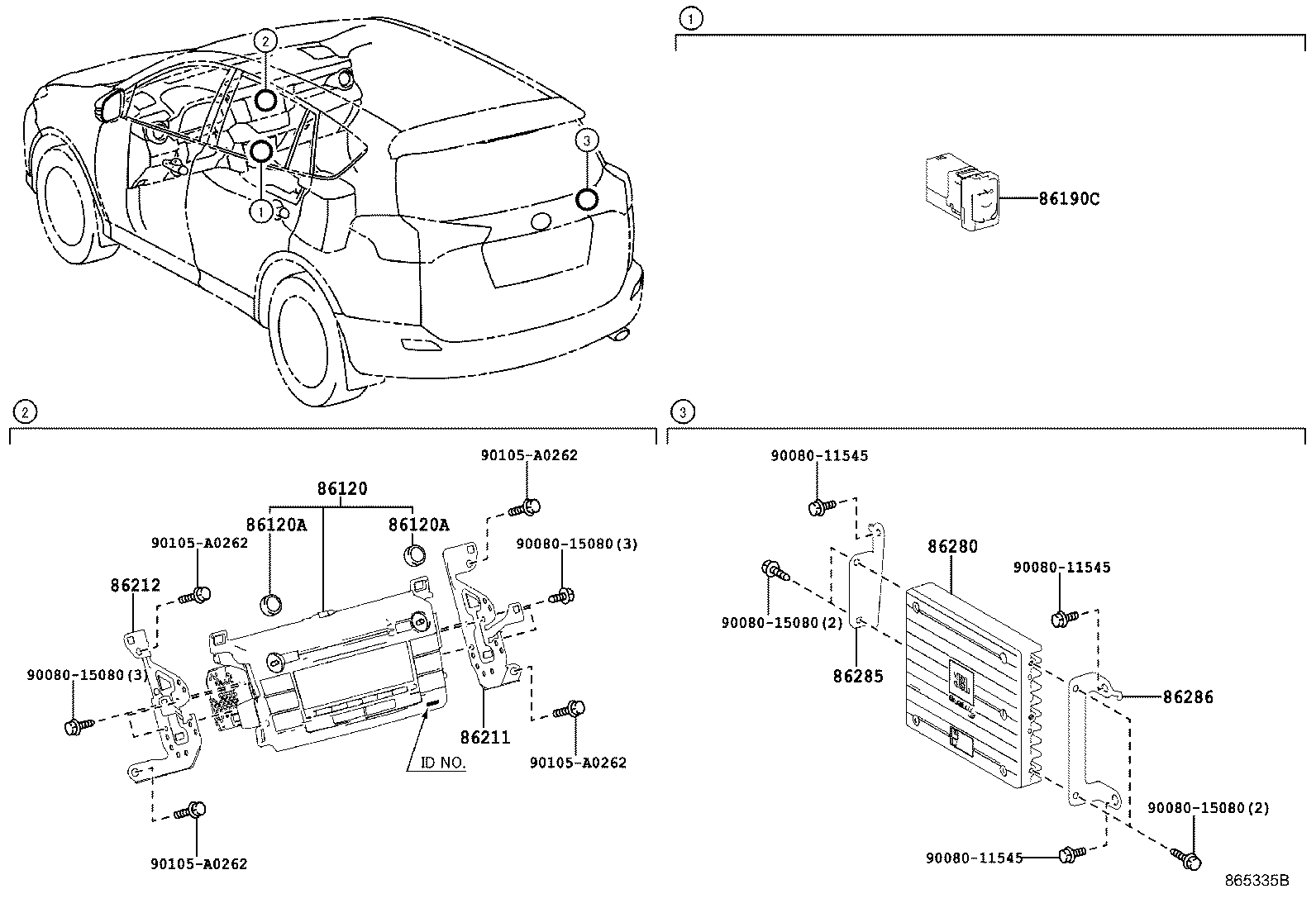 2
3
1
1
86190C
2
90105-A0262
86120
86120A
86120A
90105-A0262
90080-15080(3)
86212
90080-15080(3)
86211
ID NO.
90105-A0262
90105-A0262
3
90080-11545
86280
90080-11545
90080-15080(2)
86285
86286
90080-15080(2)
90080-11545
865335B