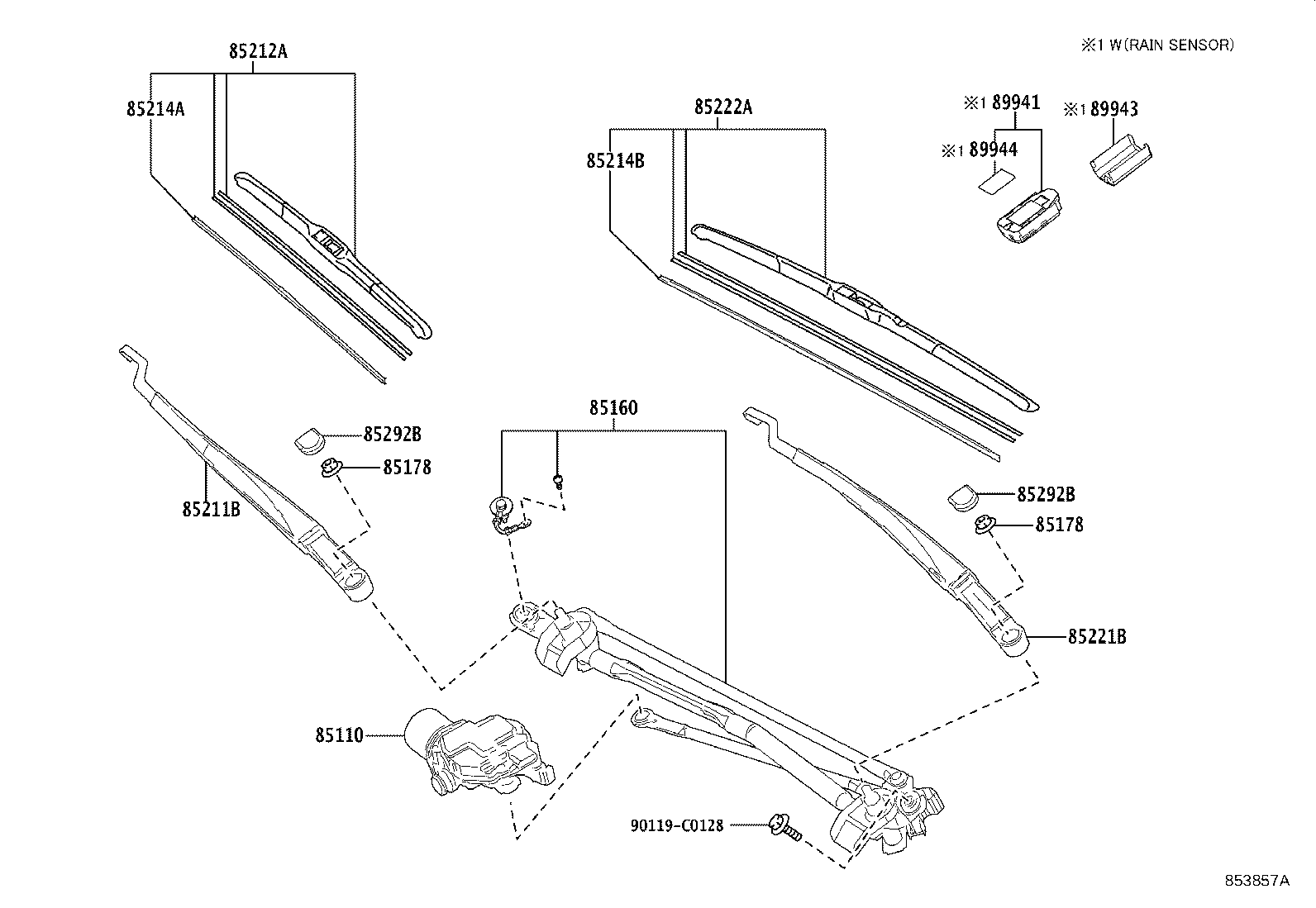 ※1 W(RAIN SENSOR)

85212A

85214A

85222A

85214B

※1 89941

※1 89943

※1 89944

85160

85292B

85178

85211B

85292B

85178

85221B

85110

90119-C0128

853857A