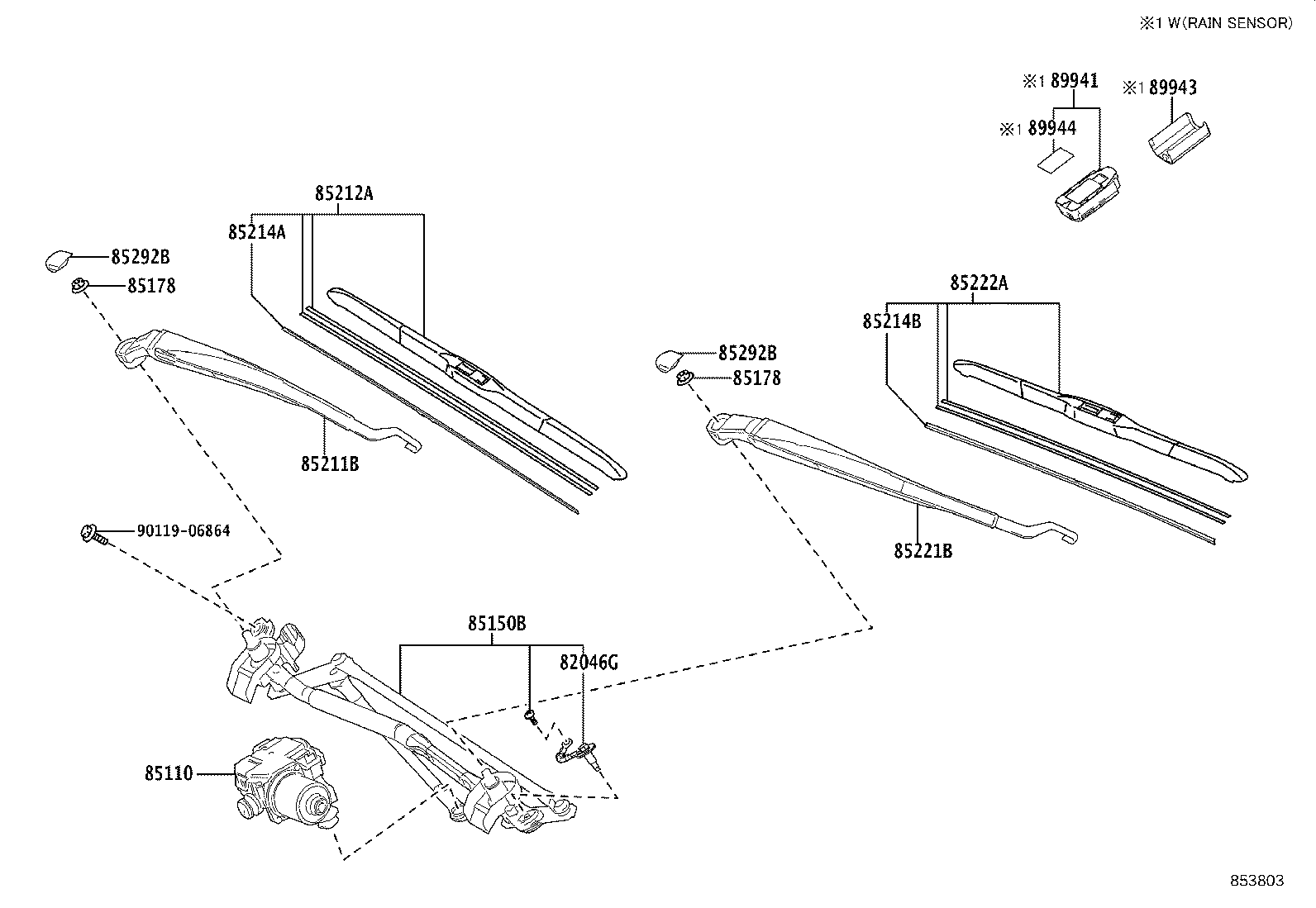 ※1 W(RAIN SENSOR)

※1 89941
※1 89943
※1 89944

85212A
85214A
85292B
85178
85211B

85222A
85214B
85292B
85178
85221B

90119-06864

85150B
82046G
85110

853803