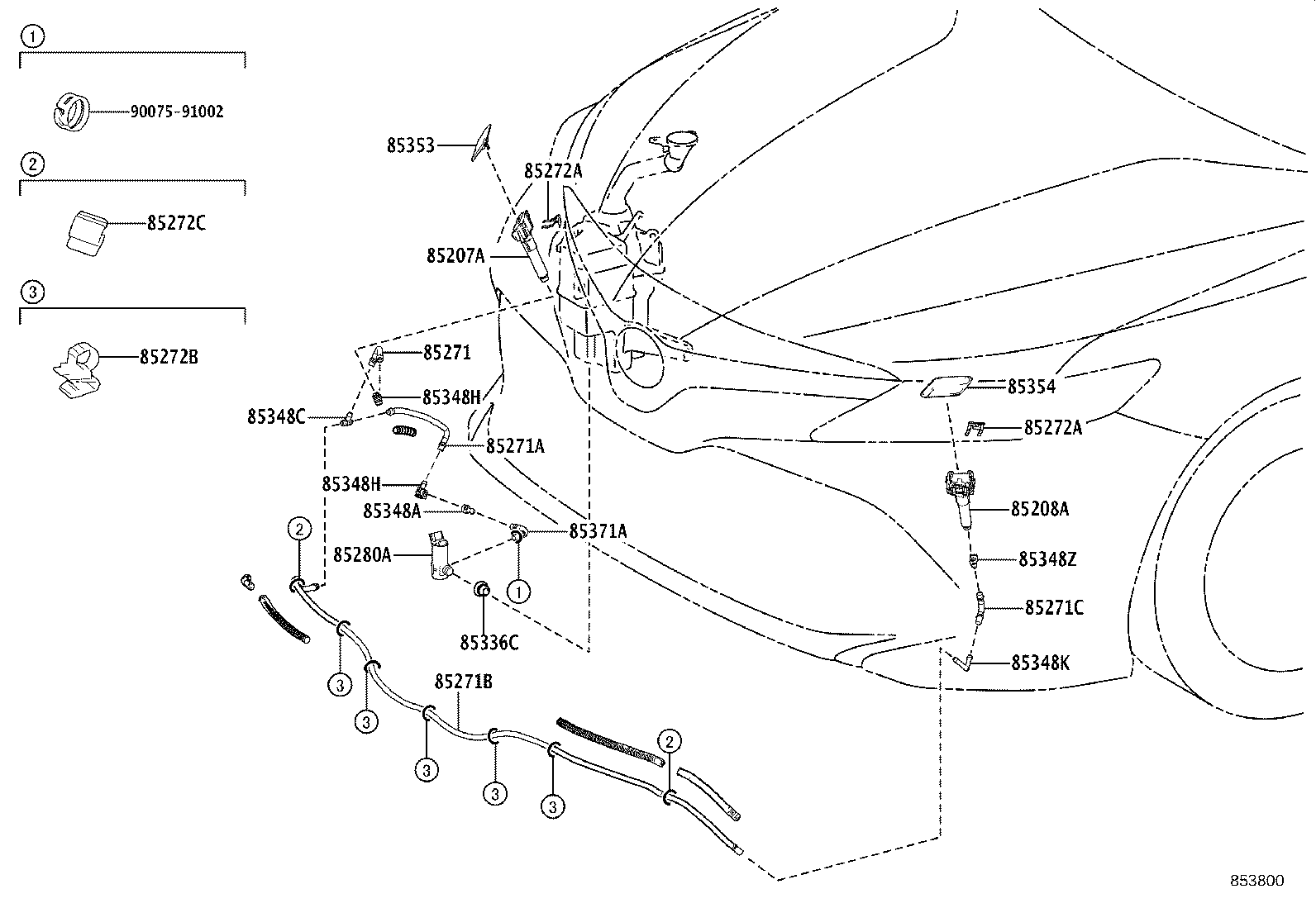 1
90075-91002
2
85272C
3
85272B
85353
85272A
85207A
85271
85348H
85348C
85271A
85348H
85348A
85371A
85280A
2
1
85336C
3
3
85271B
3
3
3
2
85354
85272A
85208A
85348Z
85271C
85348K
853800