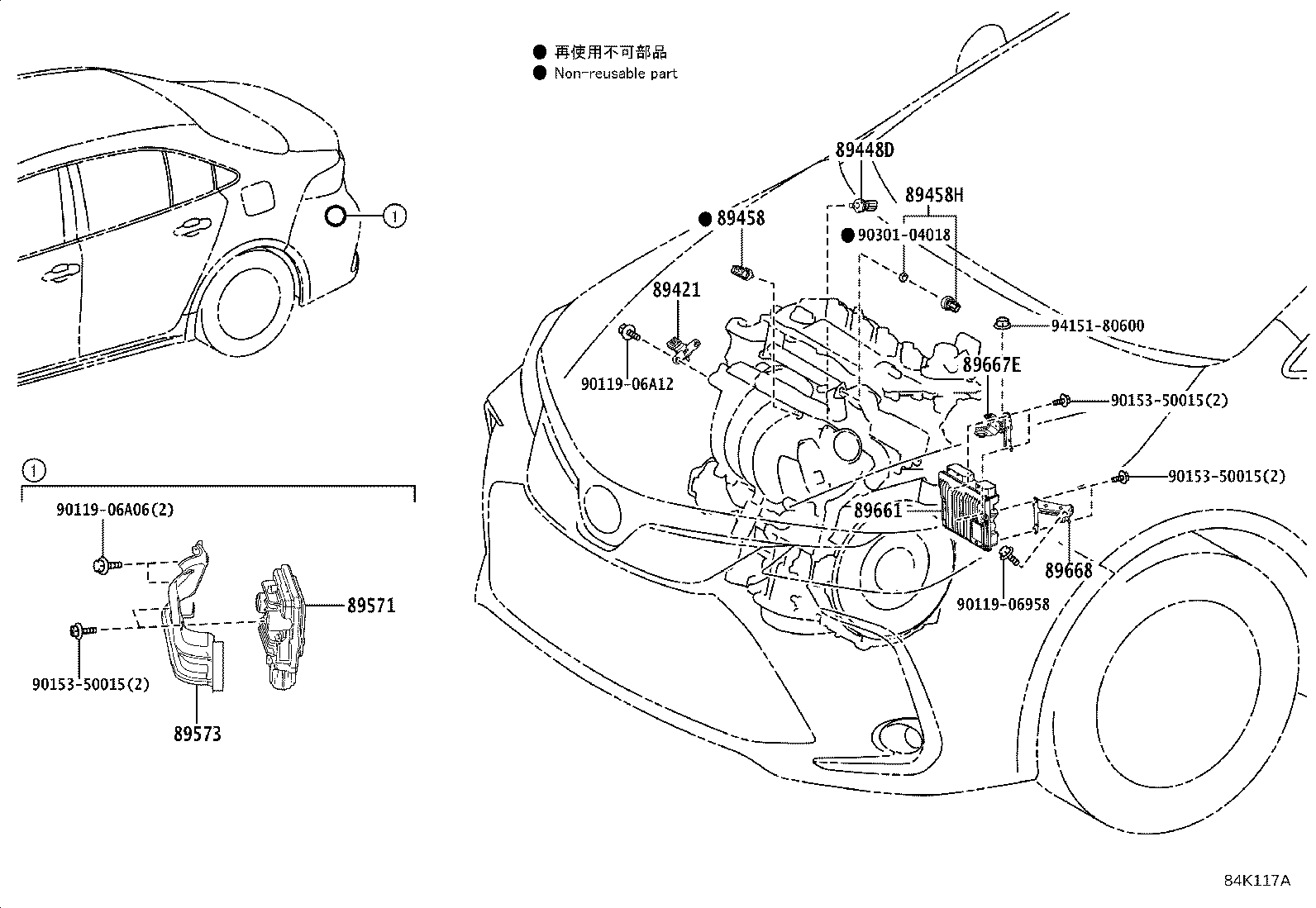 ● 再使用不可部品
● Non-reusable part

①

89448D
89458H
● 89458
● 90301-04018
89421
94151-80600
90119-06A12
89667E
90153-50015(2)
90153-50015(2)
89661
89668
90119-06958

①
90119-06A06(2)
89571
90153-50015(2)
89573

84K117A