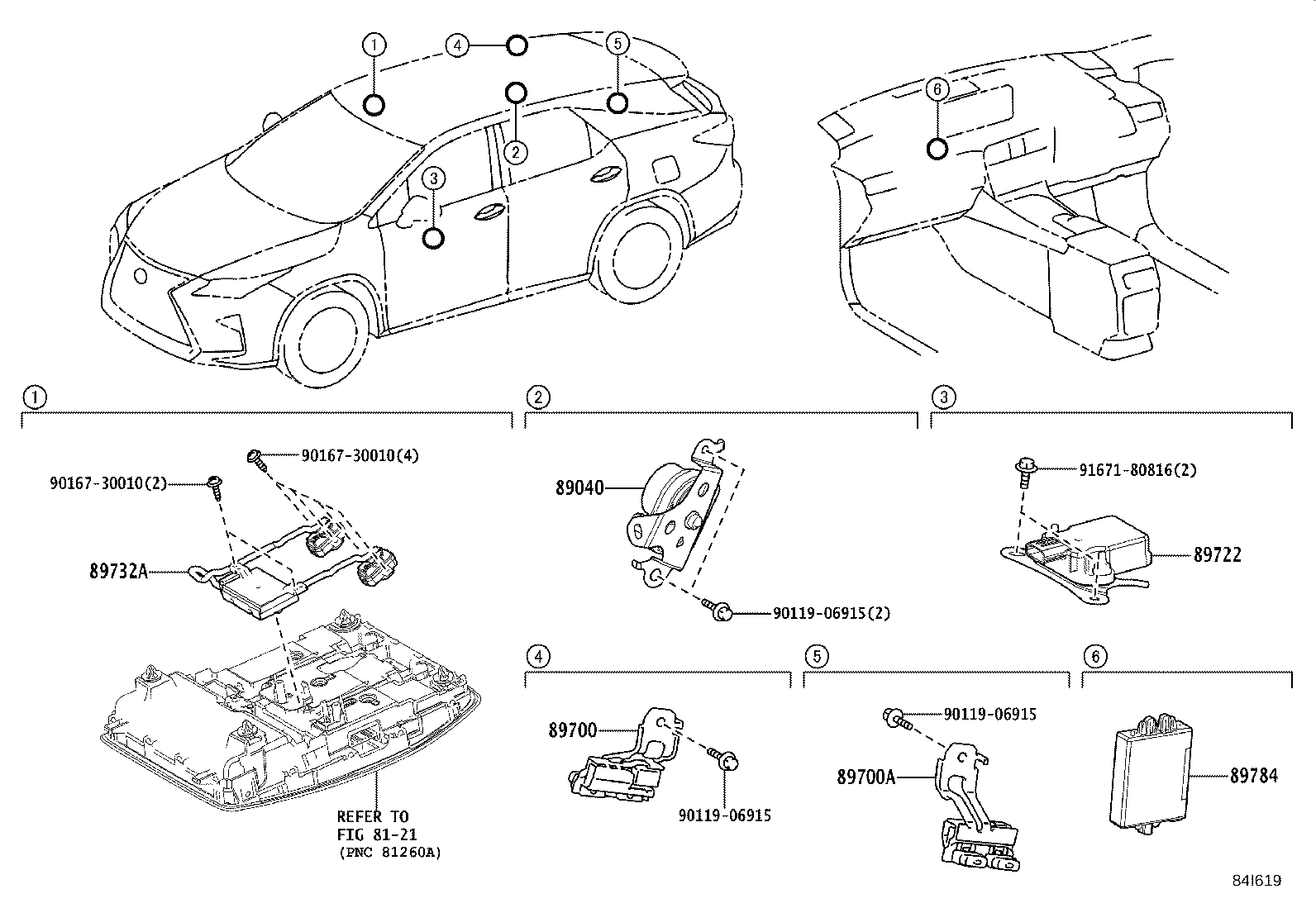 1
4
5
2
3
6

1
90167-30010(4)
90167-30010(2)
89732A
REFER TO
FIG 81-21
(PNC 81260A)

2
89040
90119-06915(2)

3
91671-80816(2)
89722

4
89700
90119-06915

5
90119-06915
89700A

6
89784

84I619