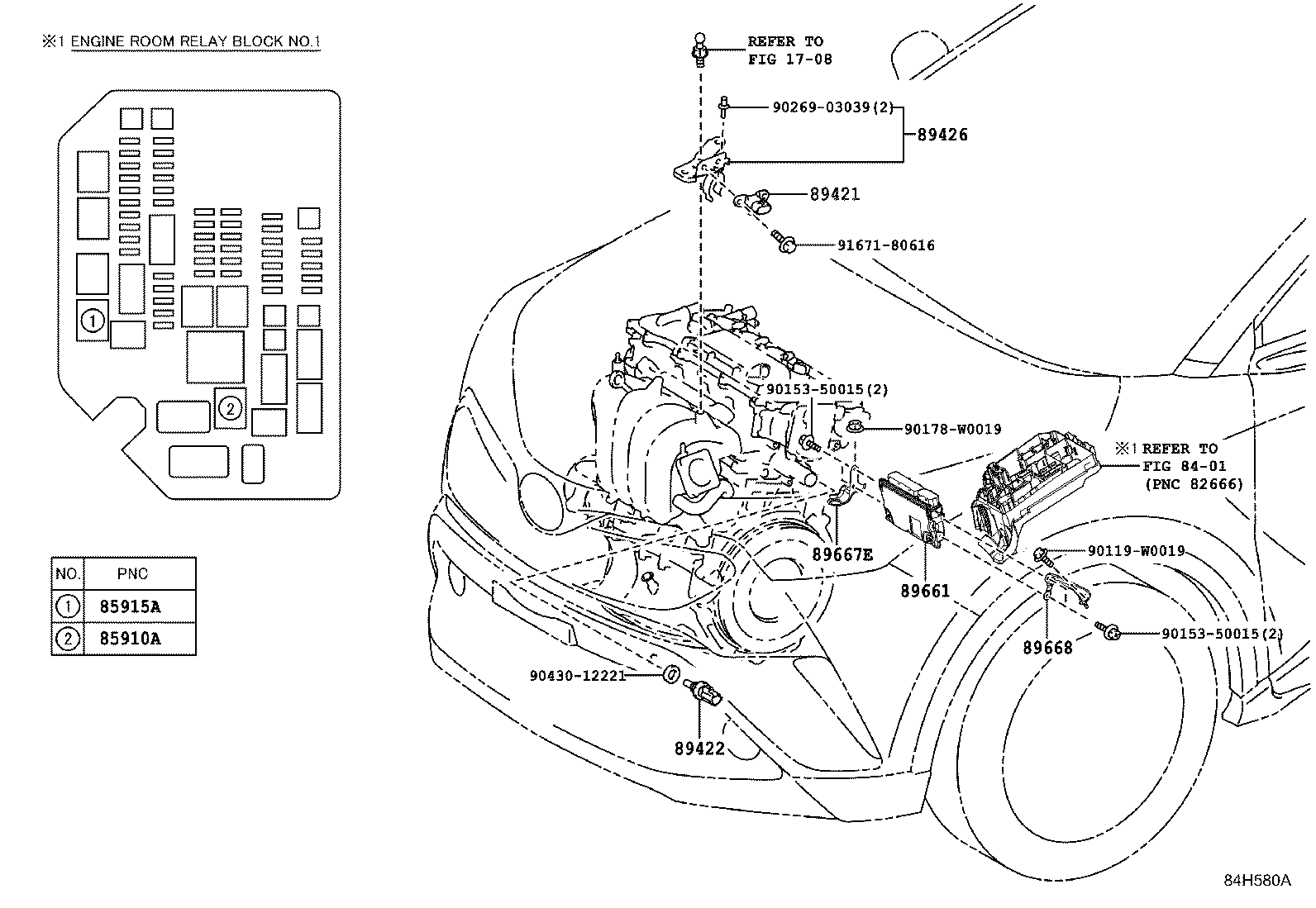 ※1 ENGINE ROOM RELAY BLOCK NO.1

①

②

| NO. | PNC |
|---|---|
| ① | 85915A |
| ② | 85910A |

REFER TO FIG 17-08

90269-03039(2)

89426

89421

91671-80616

90153-50015(2)

90178-W0019

※1 REFER TO FIG 84-01 (PNC 82666)

89667E

89661

90119-W0019

89668

90153-50015(2)

90430-12221

89422

84H580A