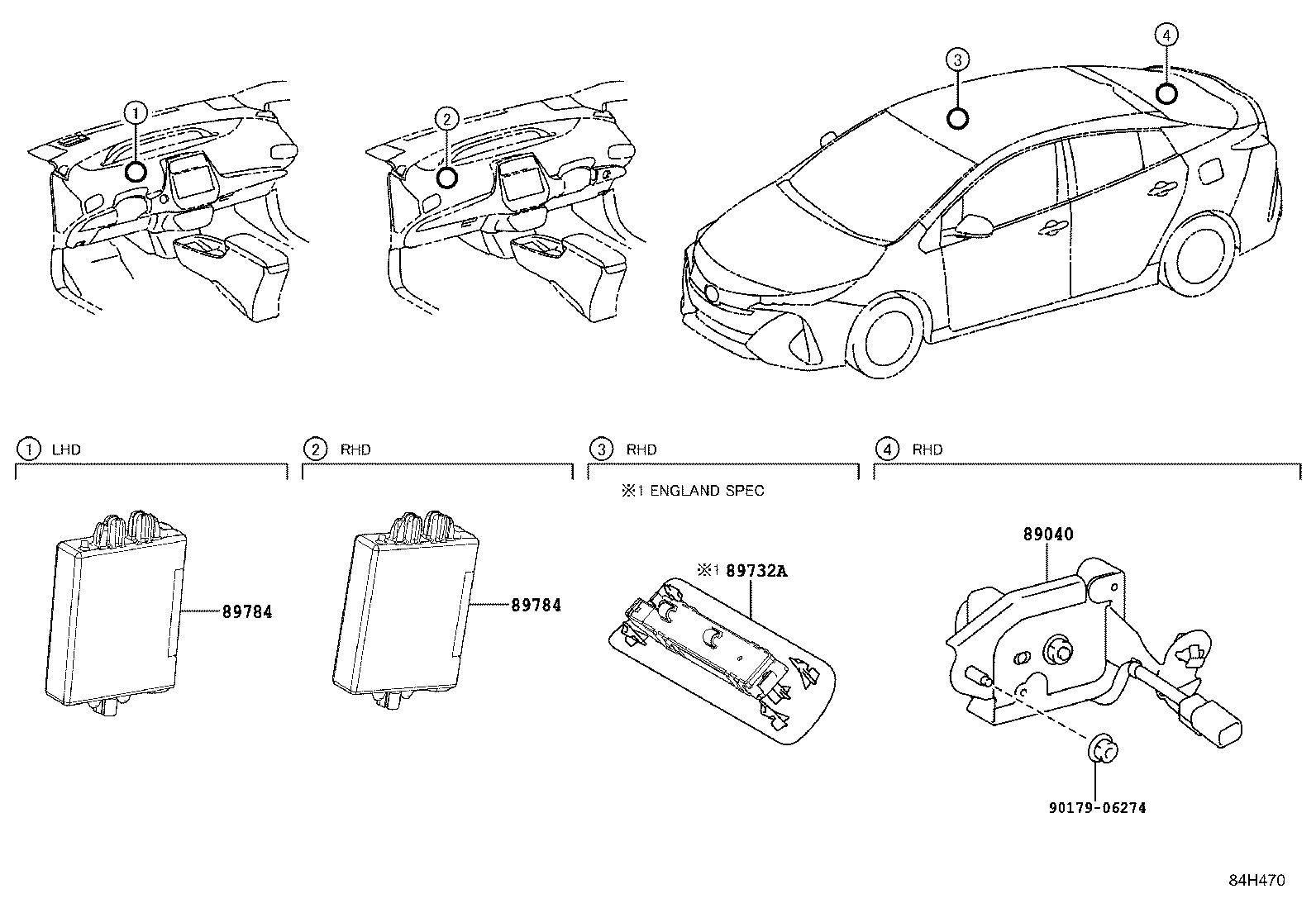 ①
②
③
④

① LHD
② RHD
③ RHD
④ RHD

※1 ENGLAND SPEC

89784
89784
※1 89732A
89040
90179-06274

84H470