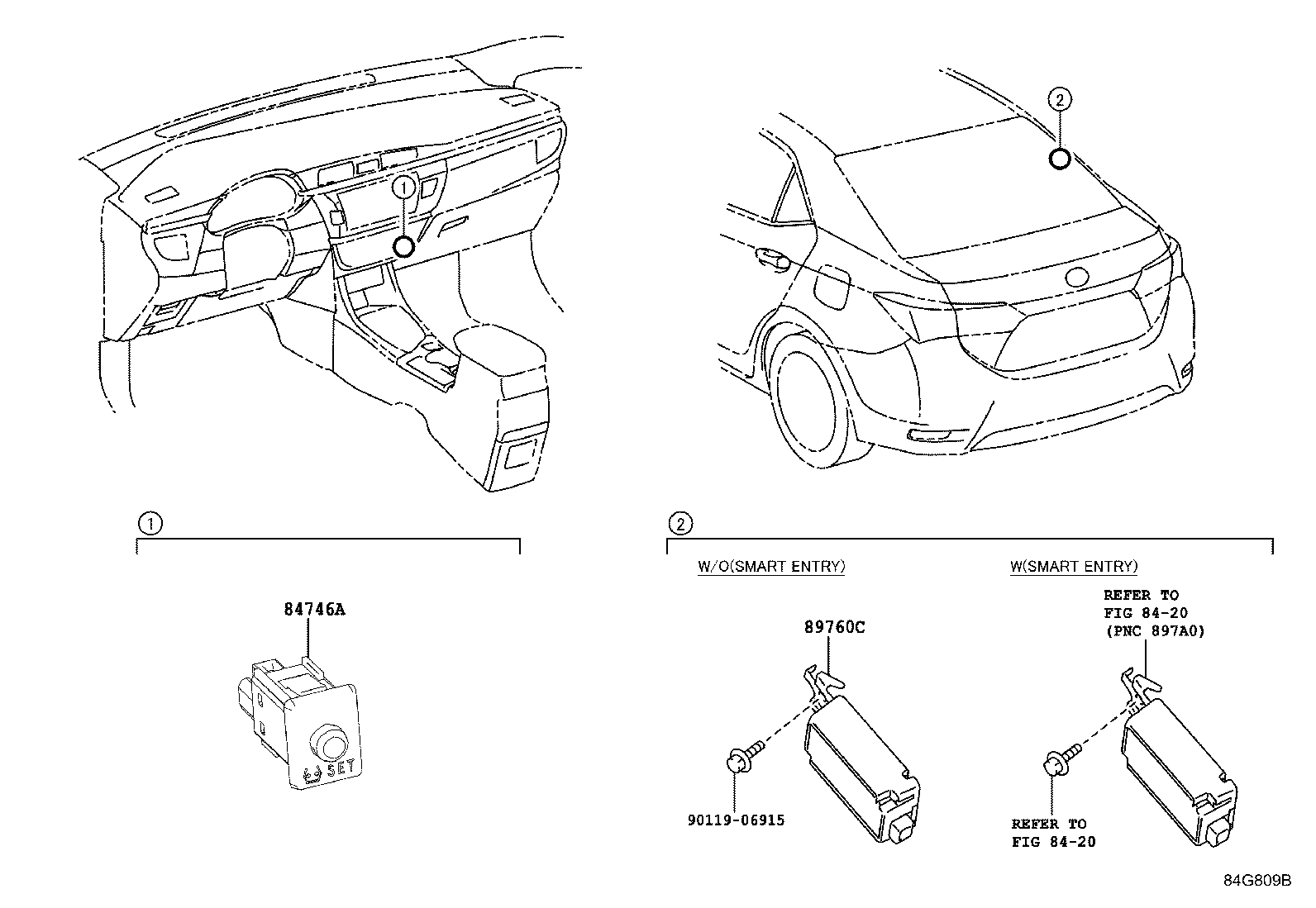 1

2

1

84746A

SET

2

W/O(SMART ENTRY)

89760C

90119-06915

W(SMART ENTRY)

REFER TO
FIG 84-20
(PNC 897A0)

REFER TO
FIG 84-20

84G809B