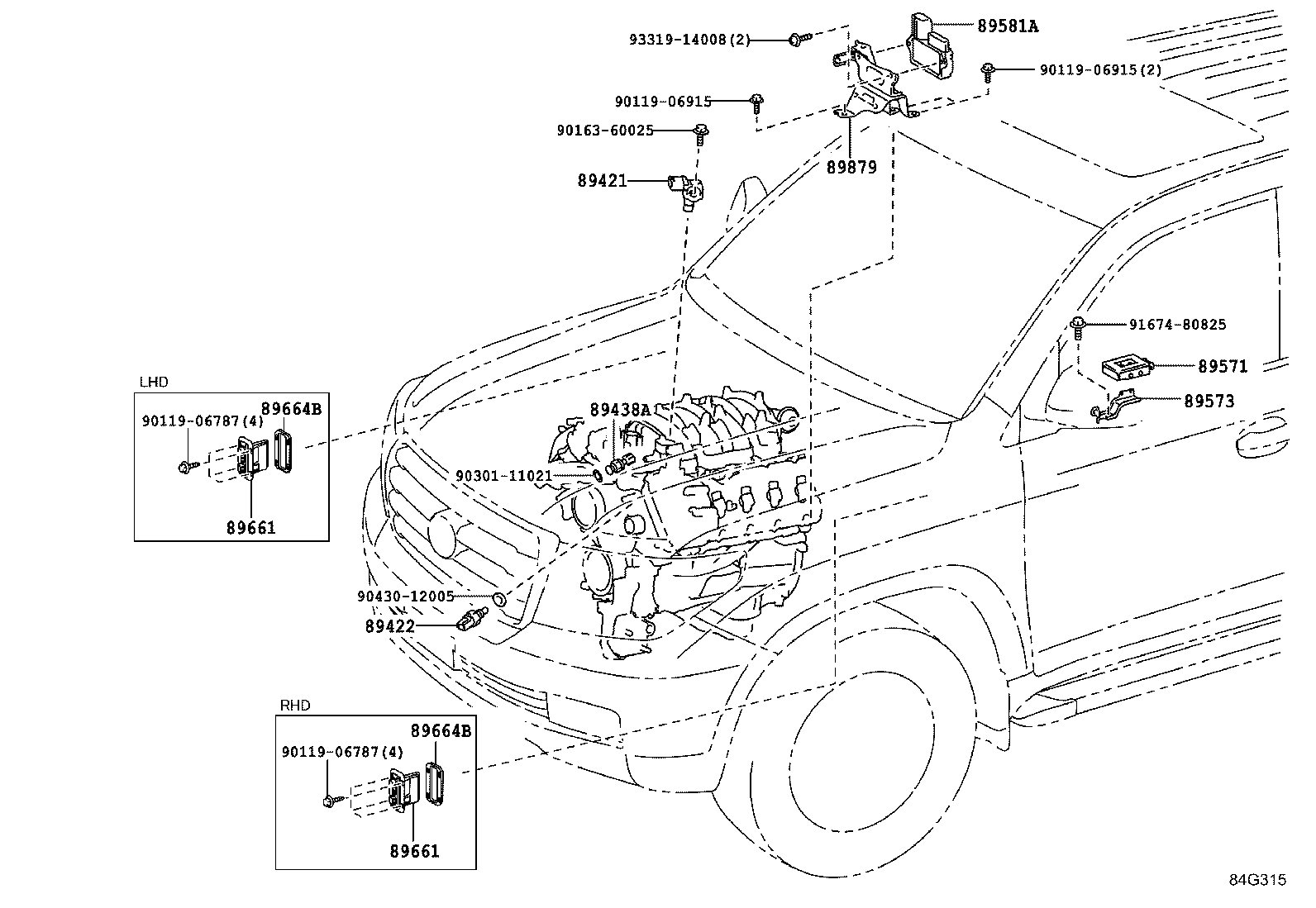 93319-14008(2)
89581A
90119-06915(2)
90119-06915
90163-60025
89879
89421
91674-80825
89571
89573
LHD
90119-06787(4)
89664B
89661
89438A
90301-11021
90430-12005
89422
RHD
90119-06787(4)
89664B
89661
84G315