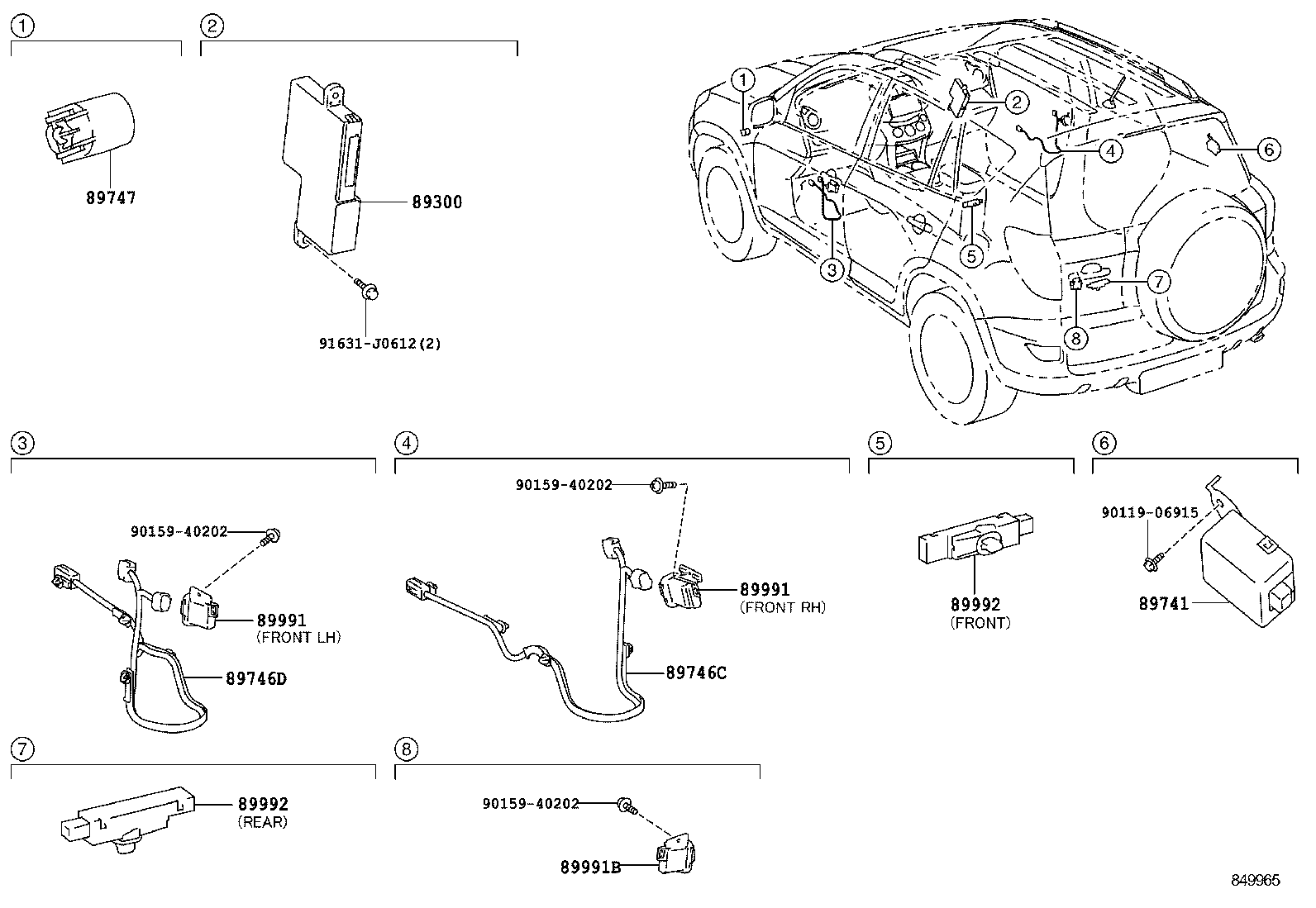 ①

89747

②

89300

91631-J0612(2)

① ② ③ ④ ⑤ ⑥ ⑦ ⑧

③

90159-40202

89991
(FRONT LH)

89746D

④

90159-40202

89991
(FRONT RH)

89746C

⑤

89992
(FRONT)

⑥

90119-06915

89741

⑦

89992
(REAR)

⑧

90159-40202

89991B

849965