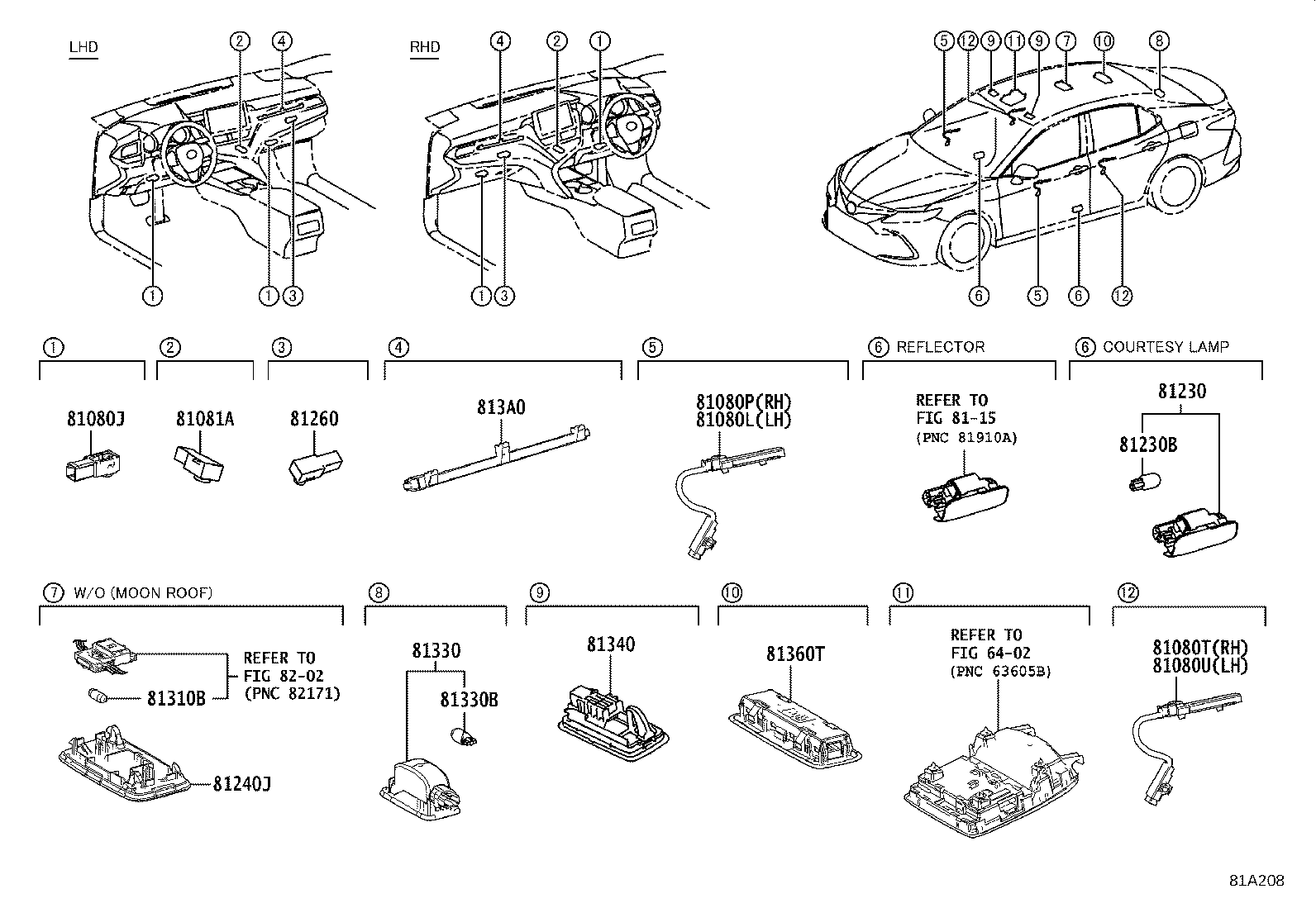 LHD
2 4
1 1 3

RHD
4 2 1
1 3

5 12 9 11 9 7 10 8
6 5 6 12

1
81080J

2
81081A

3
81260

4
813A0

5
81080P(RH)
81080L(LH)

6 REFLECTOR
REFER TO
FIG 81-15
(PNC 81910A)

6 COURTESY LAMP
81230
81230B

7 W/O (MOON ROOF)
REFER TO
FIG 82-02
(PNC 82171)
81310B
81240J

8
81330
81330B

9
81340

10
81360T

11
REFER TO
FIG 64-02
(PNC 63605B)

12
81080T(RH)
81080U(LH)

81A208