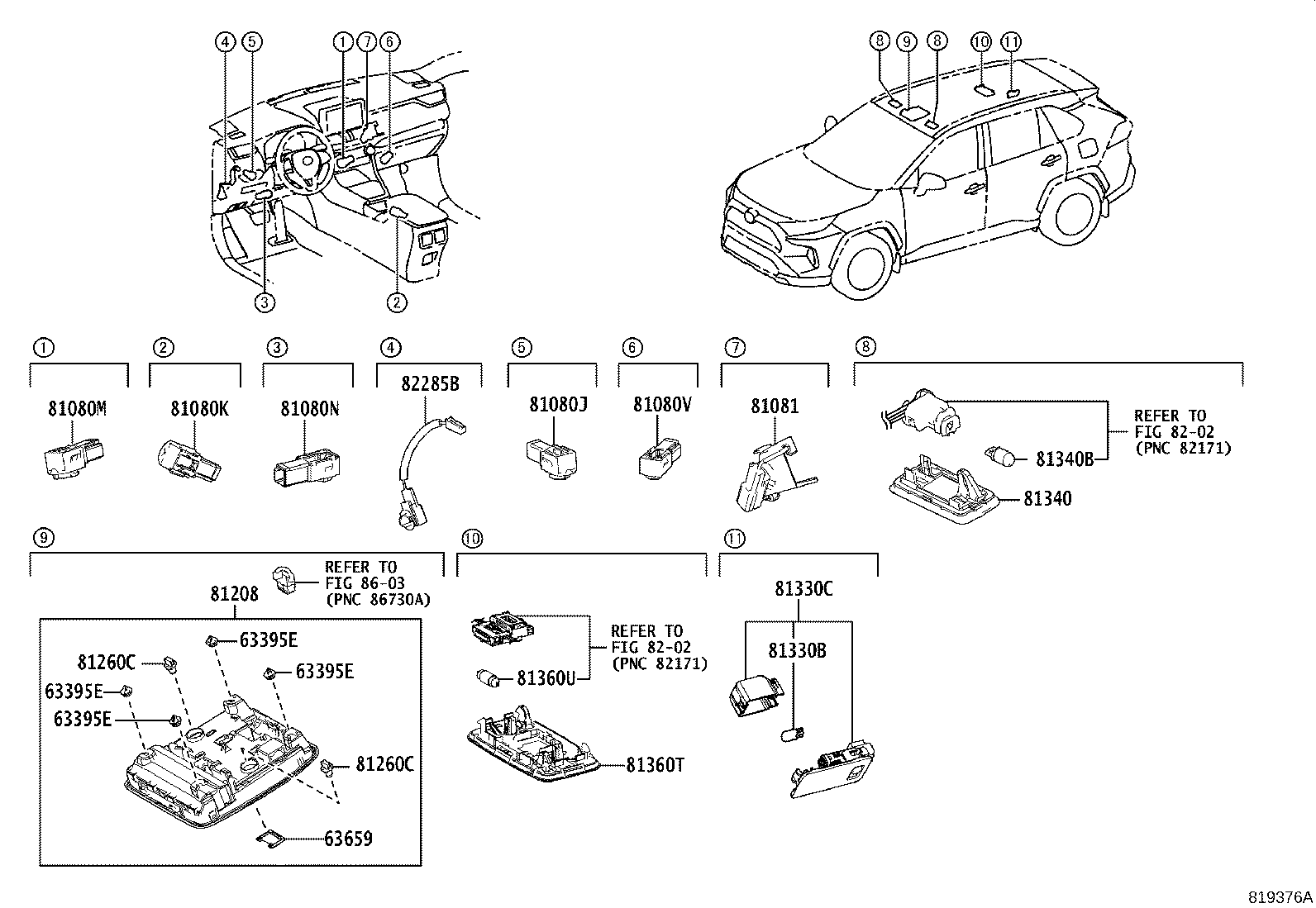 4 5 1 7 6

3 2

8 9 8 10 11

1
81080M

2
81080K

3
81080N

4
82285B

5
81080J

6
81080V

7
81081

8
REFER TO
FIG 82-02
(PNC 82171)
81340B
81340

9
REFER TO
FIG 86-03
(PNC 86730A)
81208
63395E
81260C
63395E
63395E
63395E
81260C
63659

10
REFER TO
FIG 82-02
(PNC 82171)
81360U
81360T

11
81330C
81330B

819376A