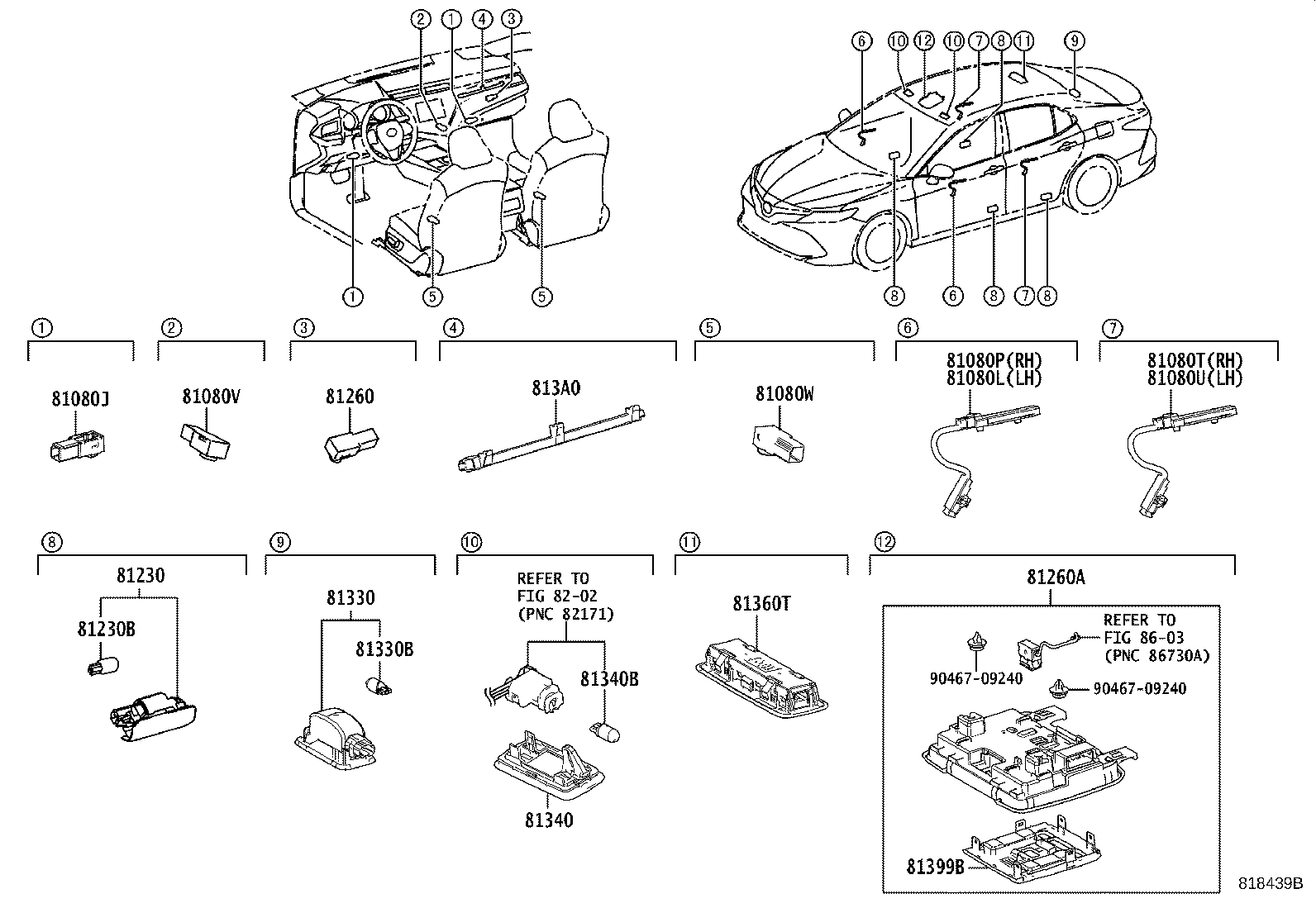 2 1 4 3
1
5 5
6 10 12 10 7 8 11 9
8 6 8 7 8

1
81080J

2
81080V

3
81260

4
813A0

5
81080W

6
81080P(RH)
81080L(LH)

7
81080T(RH)
81080U(LH)

8
81230
81230B

9
81330
81330B

10
REFER TO
FIG 82-02
(PNC 82171)
81340B
81340

11
81360T

12
81260A
REFER TO
FIG 86-03
(PNC 86730A)
90467-09240
90467-09240
81399B

818439B