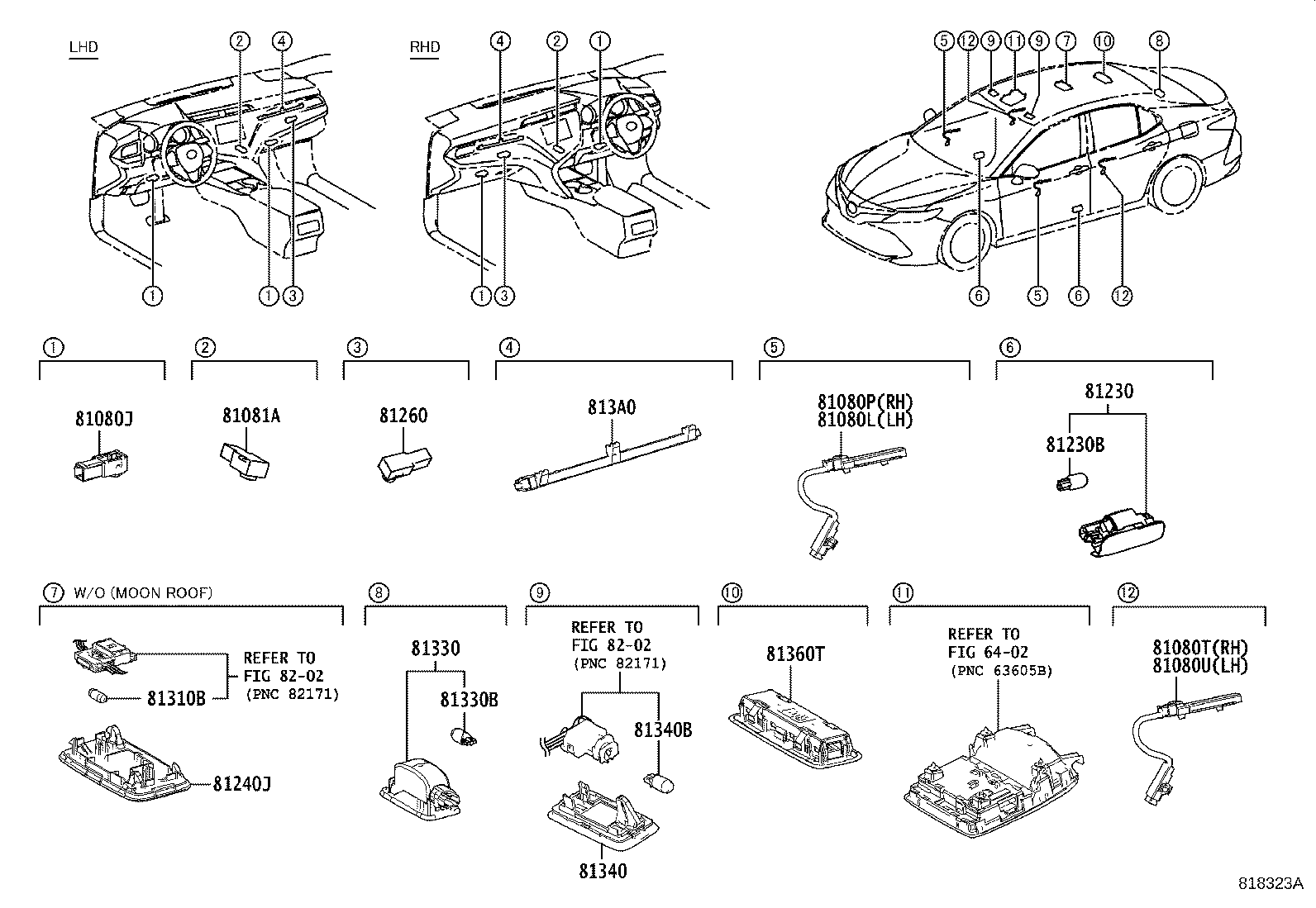 LHD
2 4
1 1 3

RHD
4 2 1
1 3

5 12 9 11 9 7 10 8
6 5 6 12

1
81080J

2
81081A

3
81260

4
813A0

5
81080P(RH)
81080L(LH)

6
81230
81230B

7 W/O (MOON ROOF)
REFER TO
FIG 82-02
(PNC 82171)
81310B
81240J

8
81330
81330B

9
REFER TO
FIG 82-02
(PNC 82171)
81340B
81340

10
81360T

11
REFER TO
FIG 64-02
(PNC 63605B)

12
81080T(RH)
81080U(LH)

818323A