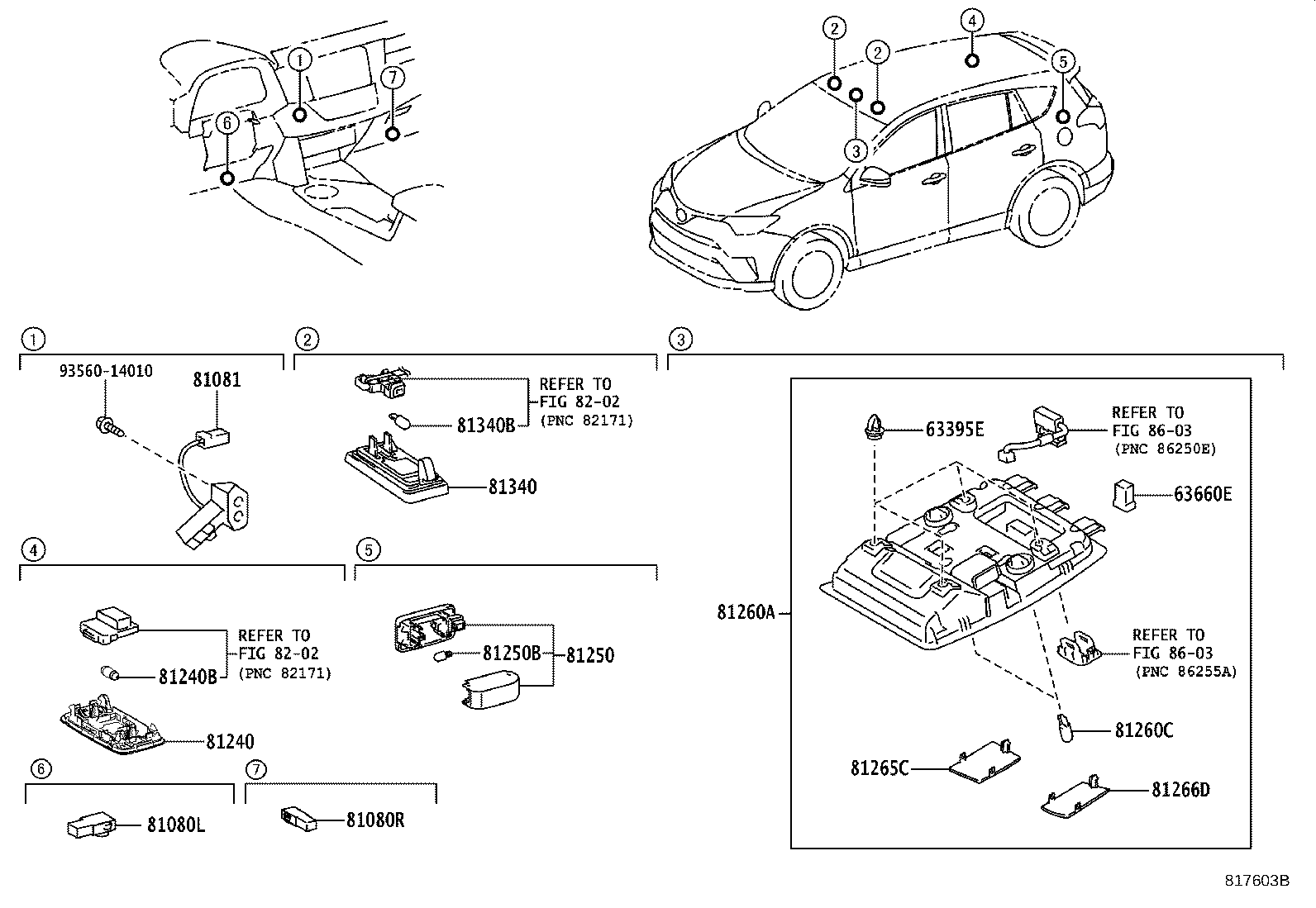 1
7
6
2
2
4
5
3

1
93560-14010
81081

2
REFER TO
FIG 82-02
(PNC 82171)
81340B
81340

3
63395E
REFER TO
FIG 86-03
(PNC 86250E)
63660E
81260A
REFER TO
FIG 86-03
(PNC 86255A)
81260C
81265C
81266D

4
REFER TO
FIG 82-02
(PNC 82171)
81240B
81240

5
81250B
81250

6
81080L

7
81080R

817603B