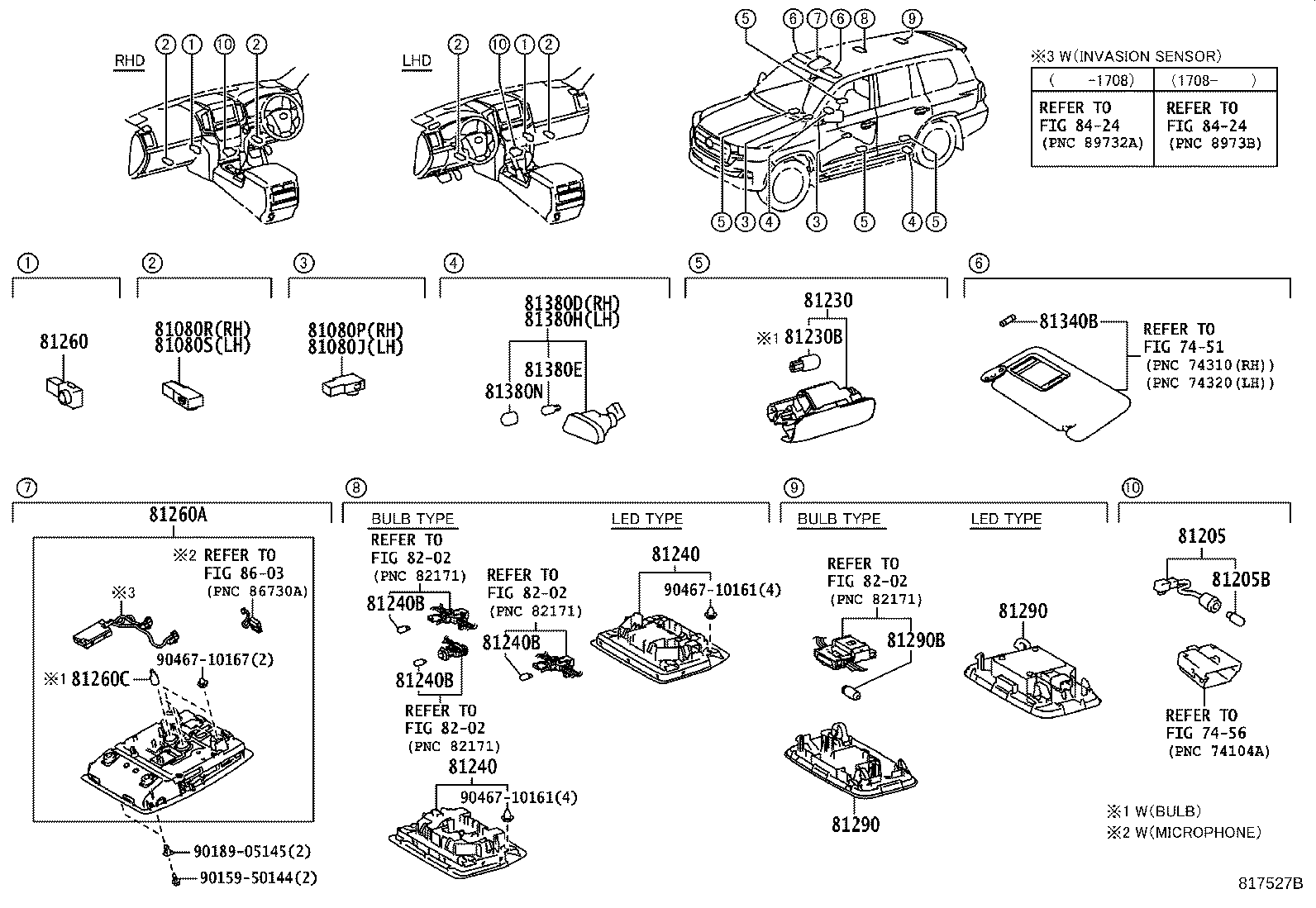 RHD ② ① ⑩ ②

LHD ② ⑩ ① ②

⑤ ⑥ ⑦ ⑥ ⑧ ⑨

⑤ ③ ④ ③ ⑤ ④ ⑤

※3 W(INVASION SENSOR)

| ( -1708) | (1708- ) |
|---|---|
| REFER TO FIG 84-24 (PNC 89732A) | REFER TO FIG 84-24 (PNC 8973B) |

①
81260

②
81080R(RH)
81080S(LH)

③
81080P(RH)
81080J(LH)

④
81380D(RH)
81380H(LH)
81380E
81380N

⑤
81230
※1 81230B

⑥
81340B
REFER TO FIG 74-51 (PNC 74310(RH)) (PNC 74320(LH))

⑦
81260A
※2 REFER TO FIG 86-03 (PNC 86730A)
※3
90467-10167(2)
※1 81260C
90189-05145(2)
90159-50144(2)

⑧
BULB TYPE
REFER TO FIG 82-02 (PNC 82171)
81240B
REFER TO FIG 82-02 (PNC 82171)
81240B
81240B
REFER TO FIG 82-02 (PNC 82171)
81240
90467-10161(4)
LED TYPE
81240
90467-10161(4)

⑨
BULB TYPE
REFER TO FIG 82-02 (PNC 82171)
81290B
81290
LED TYPE
81290

⑩
81205
81205B
REFER TO FIG 74-56 (PNC 74104A)

※1 W(BULB)
※2 W(MICROPHONE)

817527B