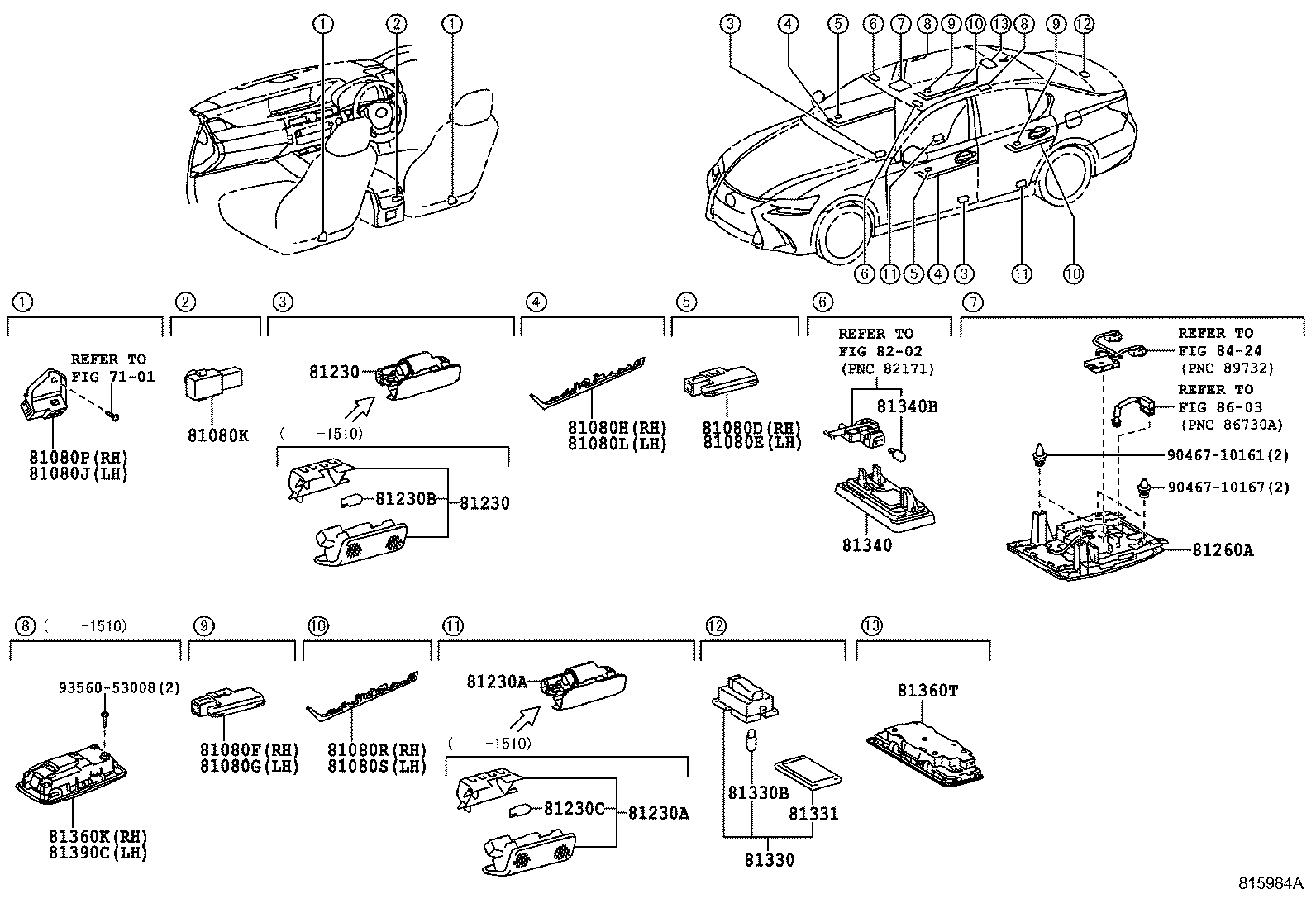 ① ② ①

③ ④ ⑤ ⑥ ⑦ ⑧ ⑨ ⑩ ⑬ ⑧ ⑨ ⑫

⑥ ⑪ ⑤ ④ ③ ⑪ ⑩

①

REFER TO
FIG 71-01

81080P(RH)
81080J(LH)

②

81080K

③

81230

( -1510)

81230B
81230

④

81080H(RH)
81080L(LH)

⑤

81080D(RH)
81080E(LH)

⑥

REFER TO
FIG 82-02
(PNC 82171)

81340B

81340

⑦

REFER TO
FIG 84-24
(PNC 89732)

REFER TO
FIG 86-03
(PNC 86730A)

90467-10161(2)

90467-10167(2)

81260A

⑧ ( -1510)

93560-53008(2)

81360K(RH)
81390C(LH)

⑨

81080F(RH)
81080G(LH)

⑩

81080R(RH)
81080S(LH)

⑪

81230A

( -1510)

81230C
81230A

⑫

81330B

81331

81330

⑬

81360T

815984A