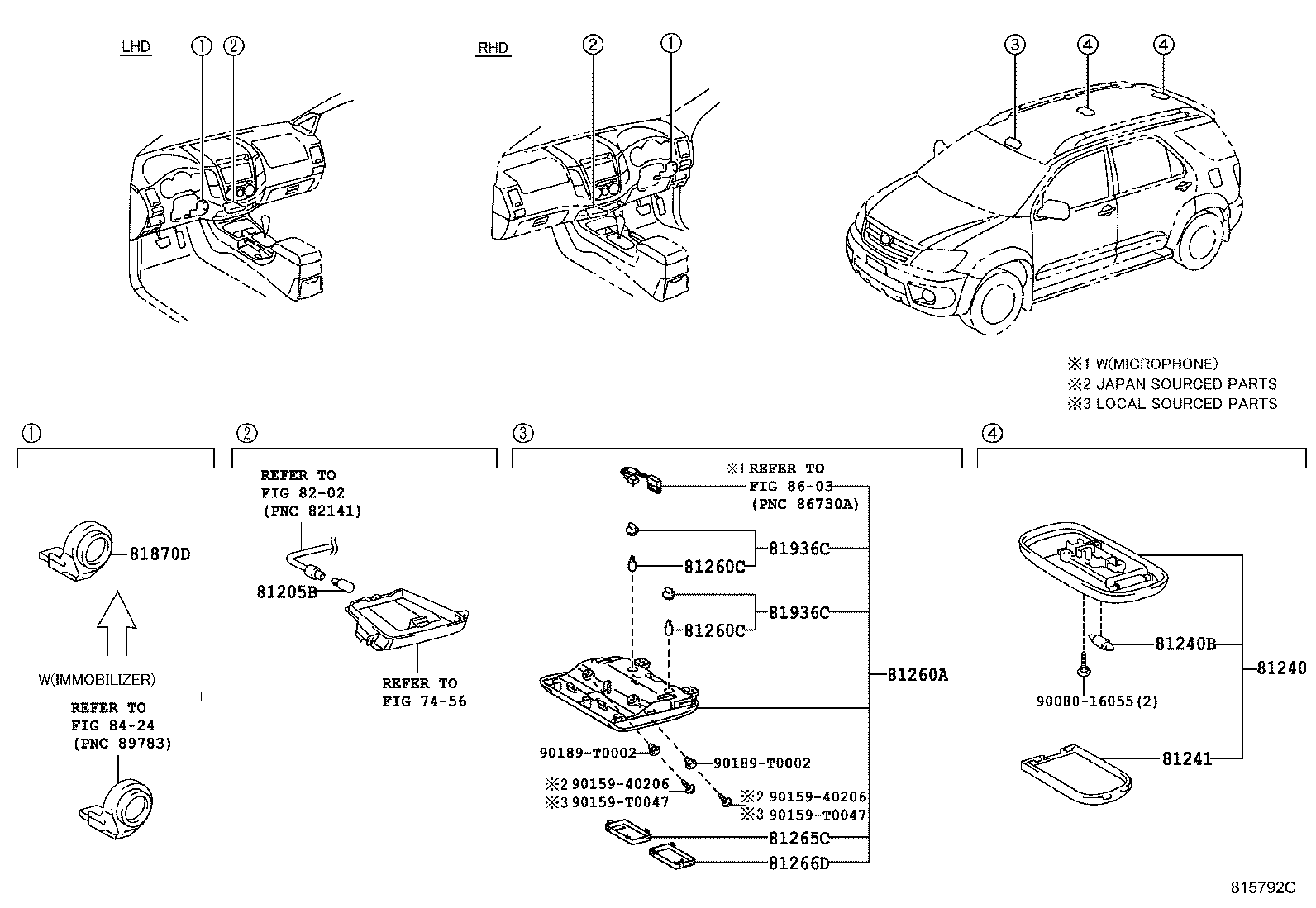 LHD ① ②

RHD ② ①

③ ④ ④

※1 W(MICROPHONE)
※2 JAPAN SOURCED PARTS
※3 LOCAL SOURCED PARTS

①

81870D

W(IMMOBILIZER)
REFER TO
FIG 84-24
(PNC 89783)

②

REFER TO
FIG 82-02
(PNC 82141)

81205B

REFER TO
FIG 74-56

③

※1 REFER TO
FIG 86-03
(PNC 86730A)

81936C
81260C
81936C
81260C
81260A
90189-T0002
90189-T0002
※2 90159-40206
※3 90159-T0047
※2 90159-40206
※3 90159-T0047
81265C
81266D

④

81240B
81240
90080-16055(2)
81241

815792C