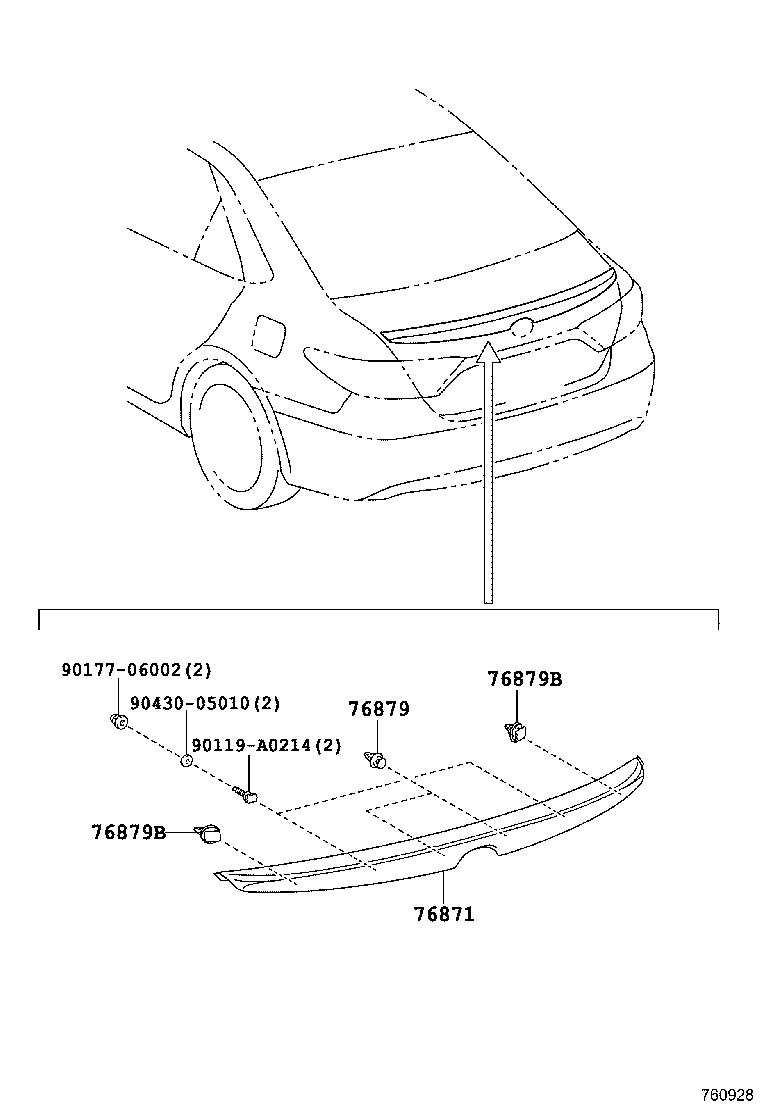 90177-06002(2)
90430-05010(2)
90119-A0214(2)
76879
76879B
76879B
76871
760928