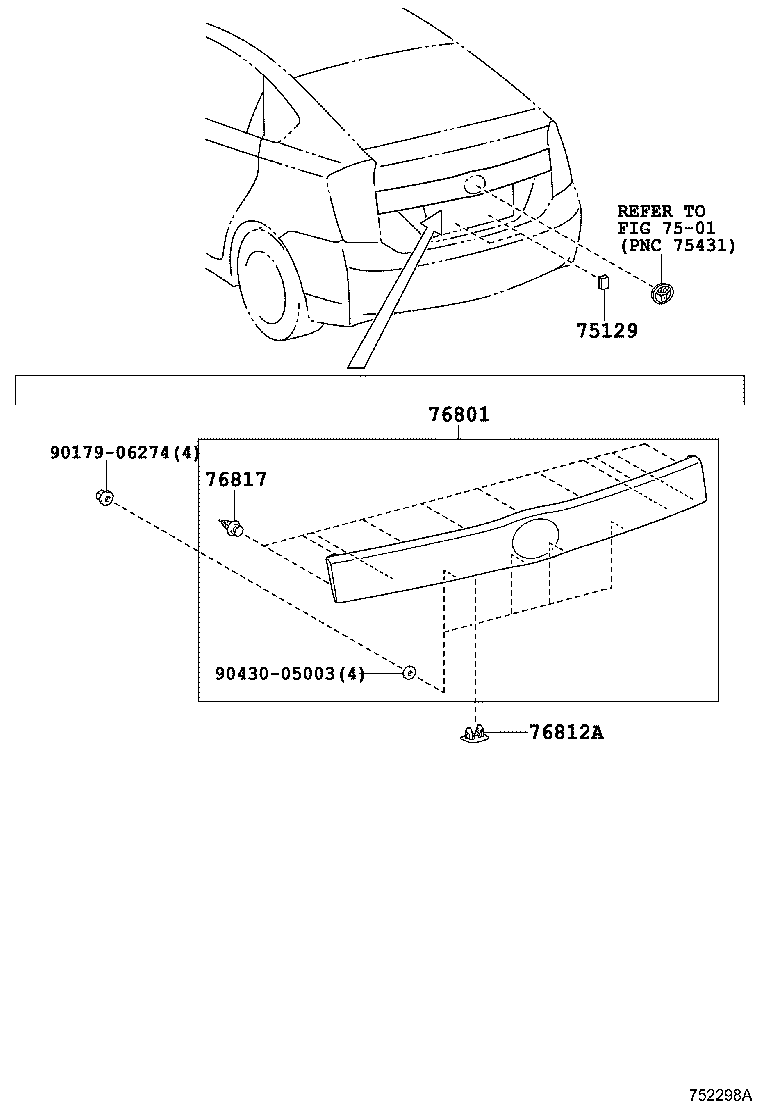 REFER TO
FIG 75-01
(PNC 75431)

75129

76801

90179-06274(4)

76817

90430-05003(4)

76812A

752298A