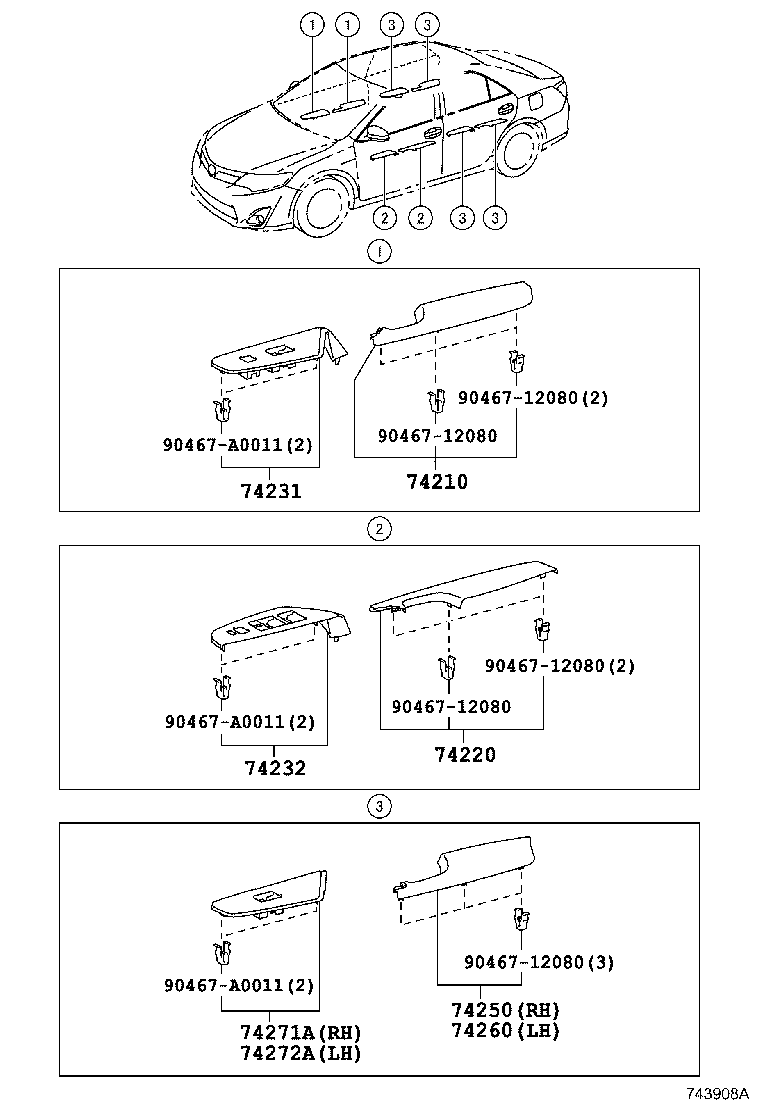 1 1 3 3
2 2 3 3

1

90467-12080(2)
90467-A0011(2)
90467-12080
74231
74210

2

90467-12080(2)
90467-A0011(2)
90467-12080
74232
74220

3

90467-A0011(2)
90467-12080(3)
74271A(RH)
74272A(LH)
74250(RH)
74260(LH)

743908A