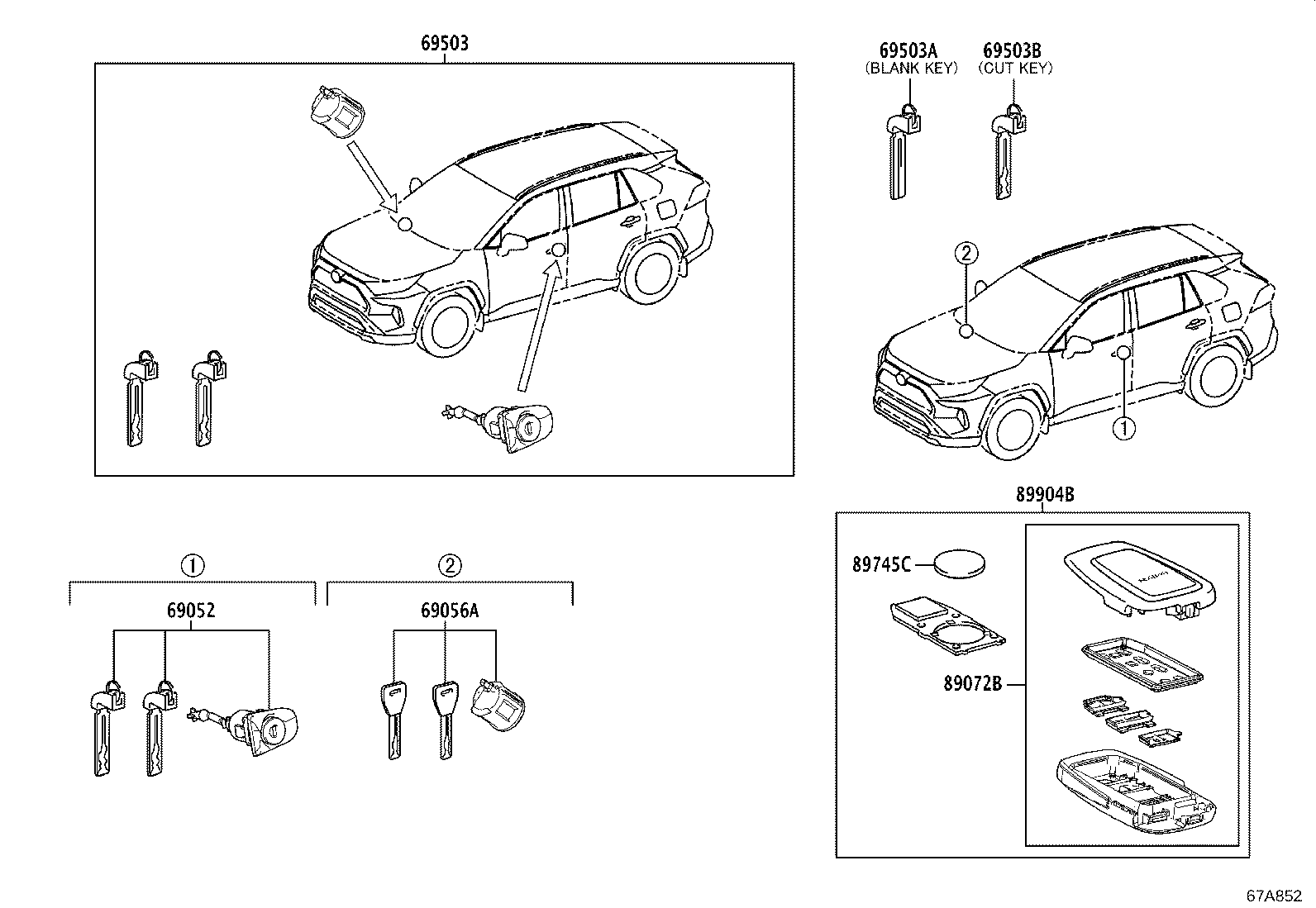 69503

69503A
(BLANK KEY)

69503B
(CUT KEY)

2

1

89904B

89745C

89072B

1

69052

2

69056A

67A852