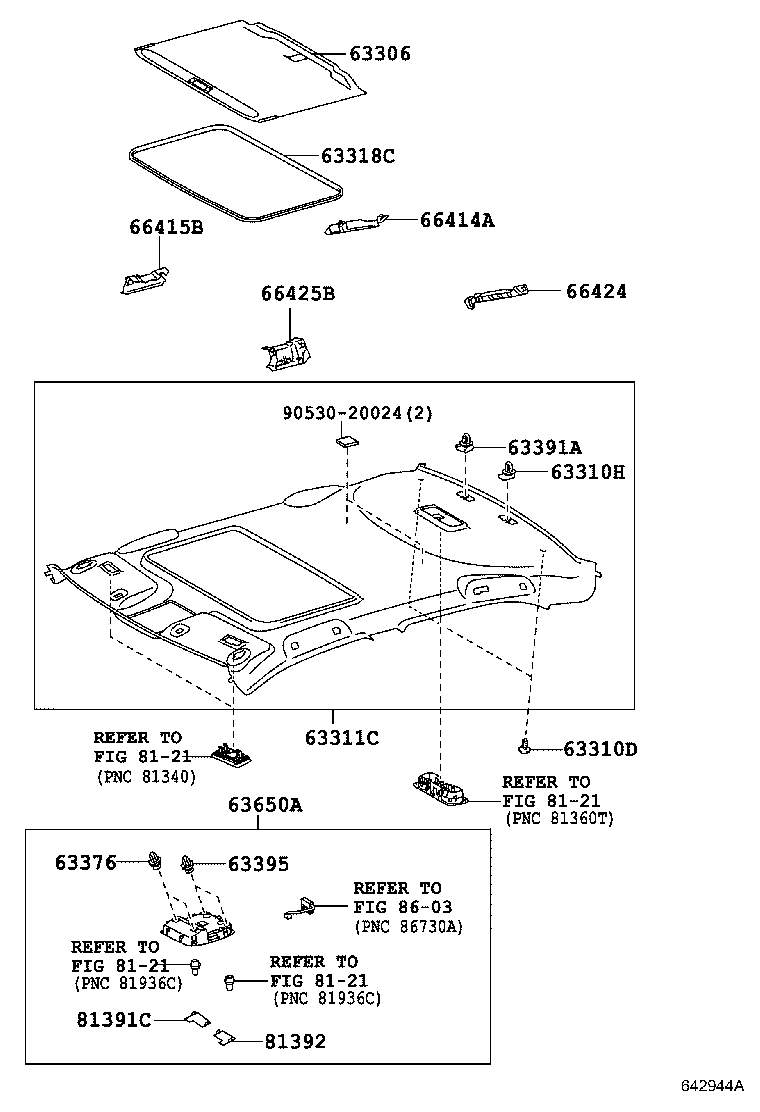 63306

63318C

66415B

66414A

66425B

66424

90530-20024(2)

63391A

63310H

REFER TO
FIG 81-21
(PNC 81340)

63311C

63310D

REFER TO
FIG 81-21
(PNC 81360T)

63650A

63376

63395

REFER TO
FIG 86-03
(PNC 86730A)

REFER TO
FIG 81-21
(PNC 81936C)

REFER TO
FIG 81-21
(PNC 81936C)

81391C

81392

642944A