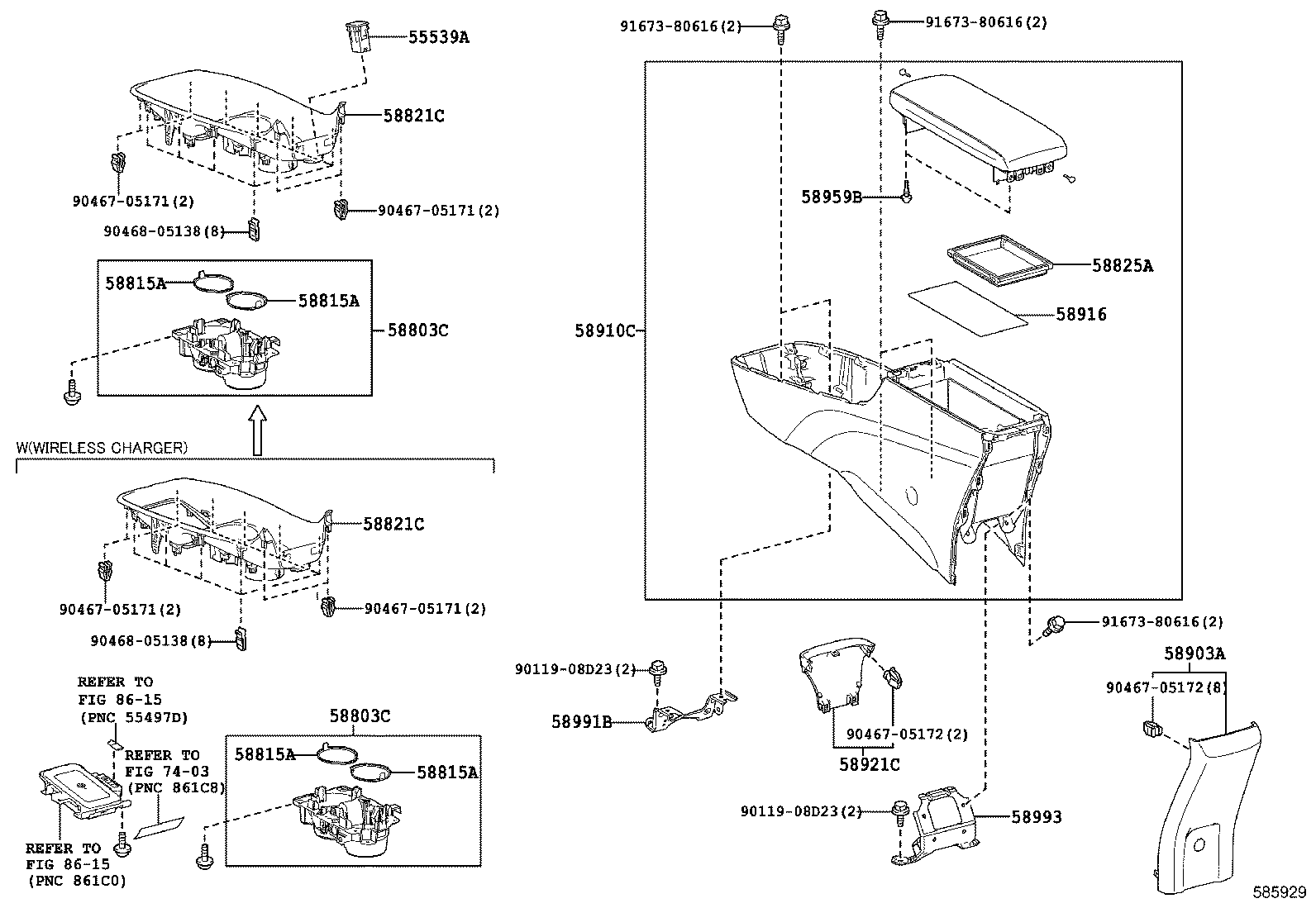 55539A
58821C
90467-05171(2)
90467-05171(2)
90468-05138(8)
58815A
58815A
58803C
W(WIRELESS CHARGER)
58821C
90467-05171(2)
90467-05171(2)
90468-05138(8)
REFER TO
FIG 86-15
(PNC 55497D)
REFER TO
FIG 74-03
(PNC 861C8)
REFER TO
FIG 86-15
(PNC 861C0)
58803C
58815A
58815A
91673-80616(2)
91673-80616(2)
58959B
58825A
58916
58910C
91673-80616(2)
90119-08D23(2)
58991B
90467-05172(2)
58921C
90119-08D23(2)
58993
58903A
90467-05172(8)
585929