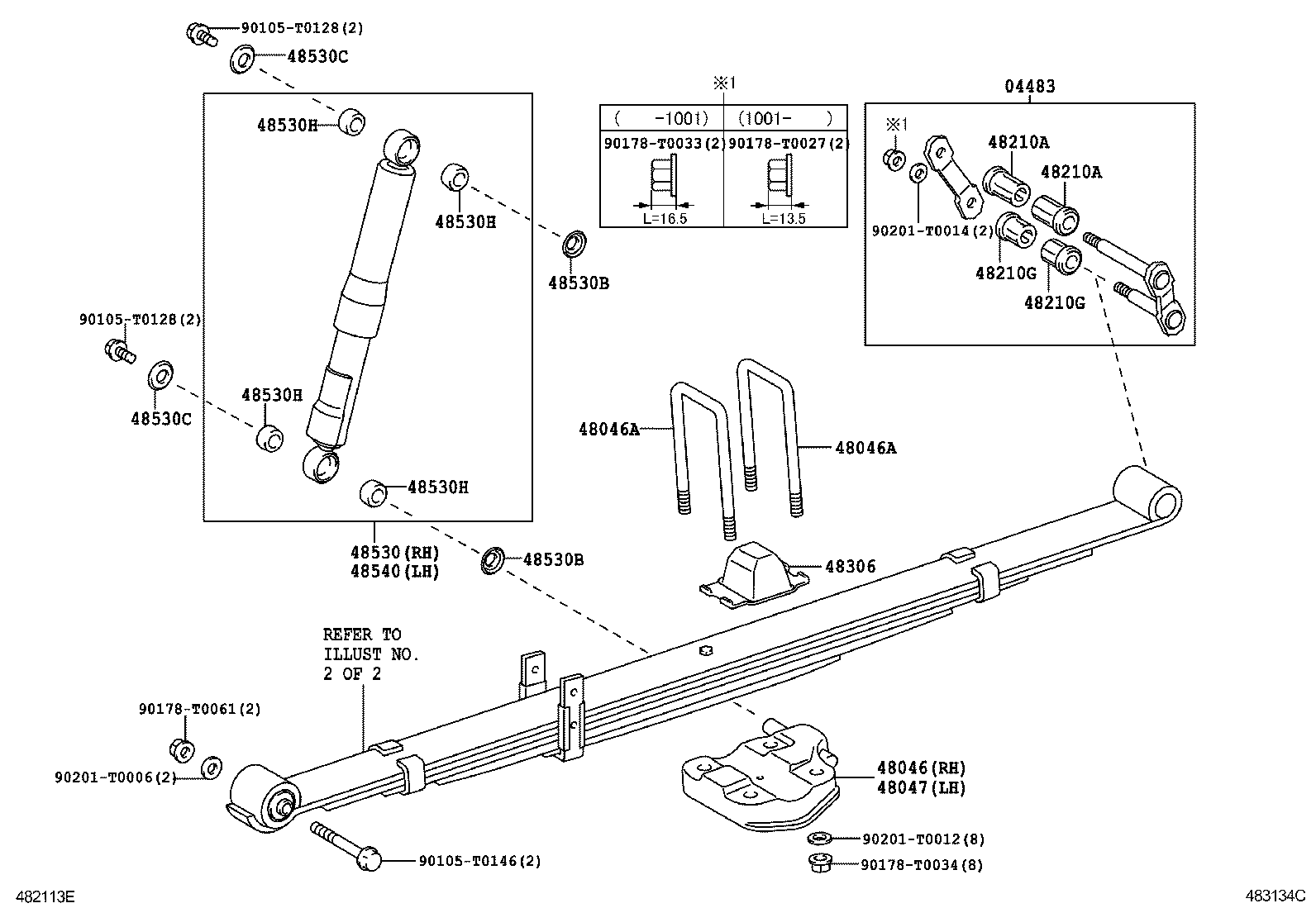 90105-T0128(2)
48530C
48530H
48530H
48530B
90105-T0128(2)
48530C
48530H
48530H
48530(RH)
48540(LH)
48530B
※1
| ( -1001) | (1001- ) |
|---|---|
| 90178-T0033(2) | 90178-T0027(2) |
| L=16.5 | L=13.5 |

04483
※1
48210A
48210A
90201-T0014(2)
48210G
48210G
48046A
48046A
48306
REFER TO ILLUST NO. 2 OF 2
90178-T0061(2)
90201-T0006(2)
90105-T0146(2)
48046(RH)
48047(LH)
90201-T0012(8)
90178-T0034(8)
482113E
483134C