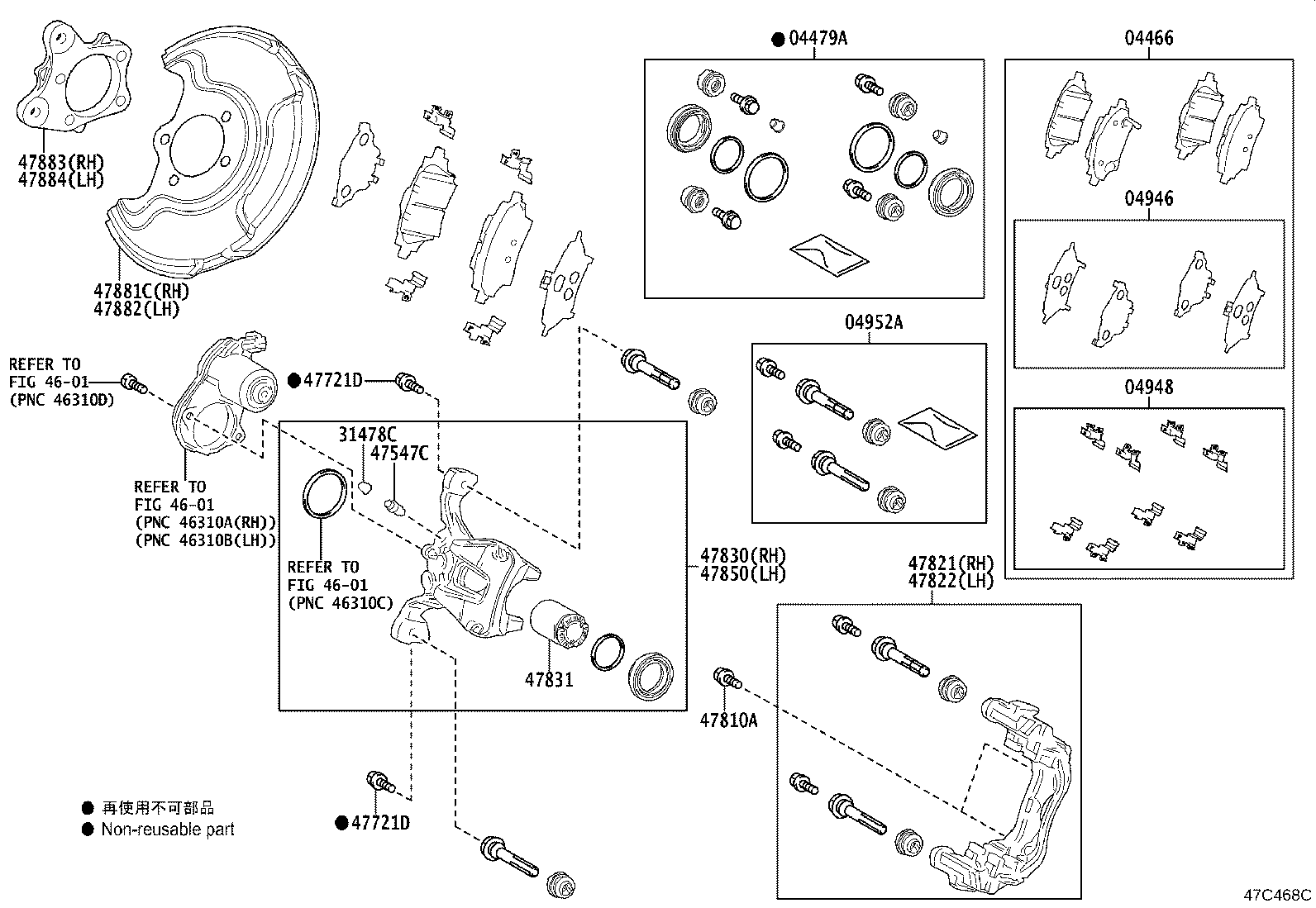 47883(RH)
47884(LH)

47881C(RH)
47882(LH)

● 04479A

04466

04946

04952A

04948

REFER TO
FIG 46-01
(PNC 46310D)

● 47721D

31478C
47547C

REFER TO
FIG 46-01
(PNC 46310A(RH))
(PNC 46310B(LH))

REFER TO
FIG 46-01
(PNC 46310C)

47830(RH)
47850(LH)

47821(RH)
47822(LH)

47831

47810A

● 再使用不可部品
● Non-reusable part

● 47721D

47C468C