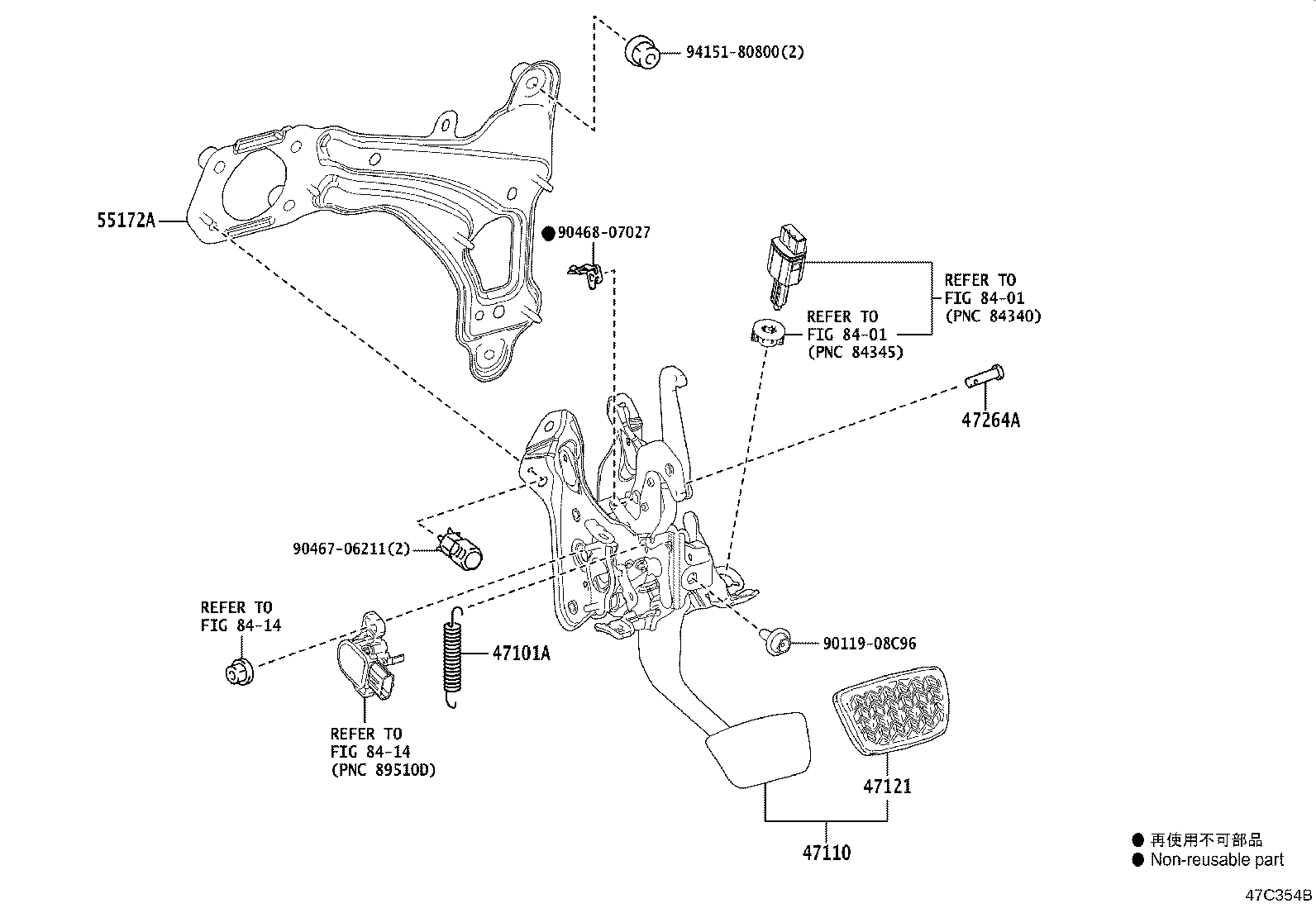 94151-80800(2)

55172A

● 90468-07027

REFER TO
FIG 84-01
(PNC 84340)

REFER TO
FIG 84-01
(PNC 84345)

47264A

90467-06211(2)

REFER TO
FIG 84-14

47101A

90119-08C96

REFER TO
FIG 84-14
(PNC 89510D)

47121

47110

● 再使用不可部品
● Non-reusable part

47C354B