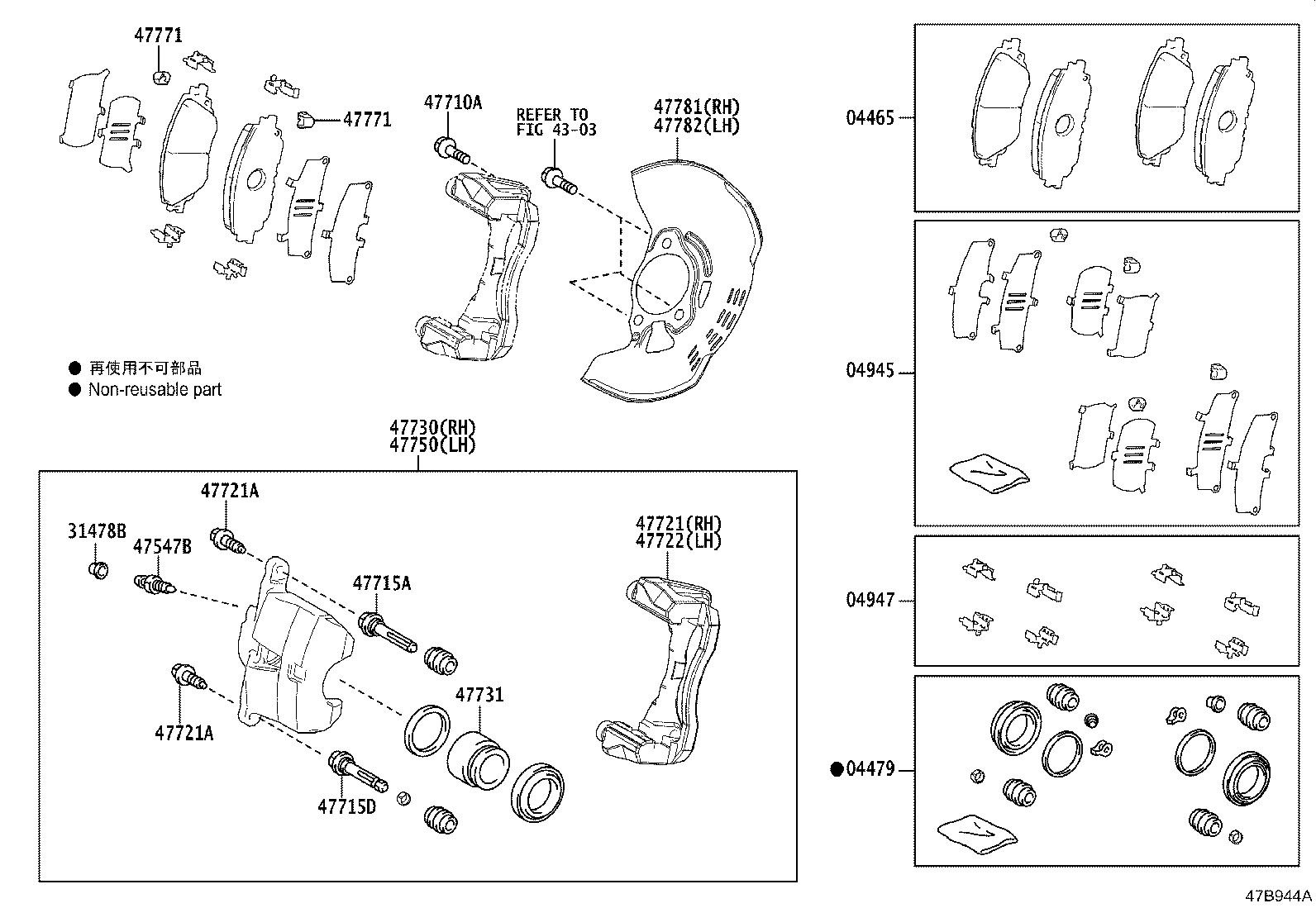 47771

47771

47710A

REFER TO
FIG 43-03

47781(RH)
47782(LH)

● 再使用不可部品
● Non-reusable part

47730(RH)
47750(LH)

47721A

31478B

47547B

47715A

47721(RH)
47722(LH)

47731

47721A

47715D

04465

04945

04947

●04479

47B944A