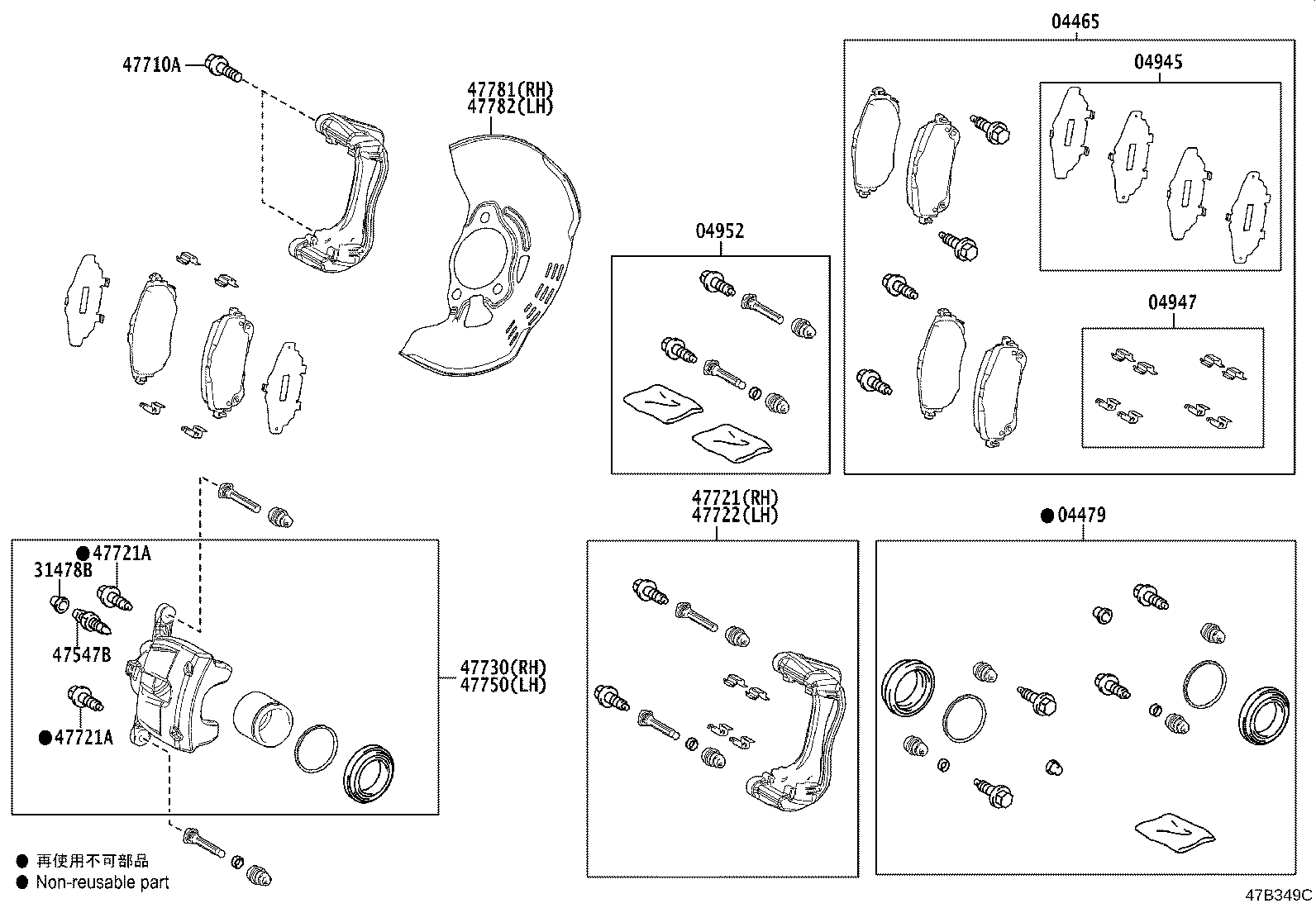 47710A

47781(RH)
47782(LH)

04465

04945

04952

04947

47721(RH)
47722(LH)

●04479

●47721A
31478B

47547B

●47721A

47730(RH)
47750(LH)

● 再使用不可部品
● Non-reusable part

47B349C