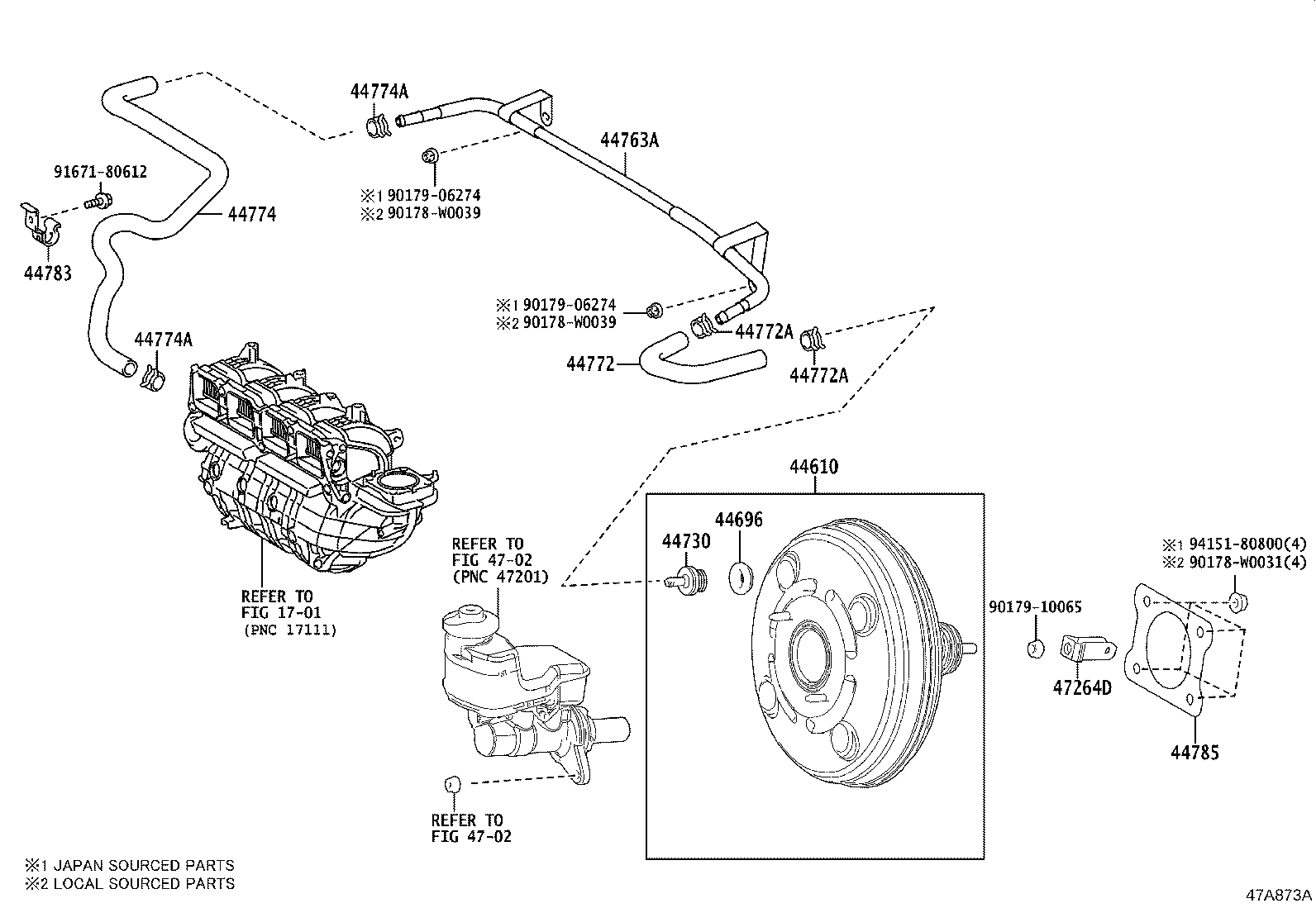 44774A

44763A

91671-80612

※1 90179-06274
※2 90178-W0039

44774

44783

※1 90179-06274
※2 90178-W0039

44774A

44772A

44772

44772A

44610

44696

44730

REFER TO
FIG 47-02
(PNC 47201)

REFER TO
FIG 17-01
(PNC 17111)

※1 94151-80800(4)
※2 90178-W0031(4)

90179-10065

47264D

44785

REFER TO
FIG 47-02

※1 JAPAN SOURCED PARTS
※2 LOCAL SOURCED PARTS

47A873A