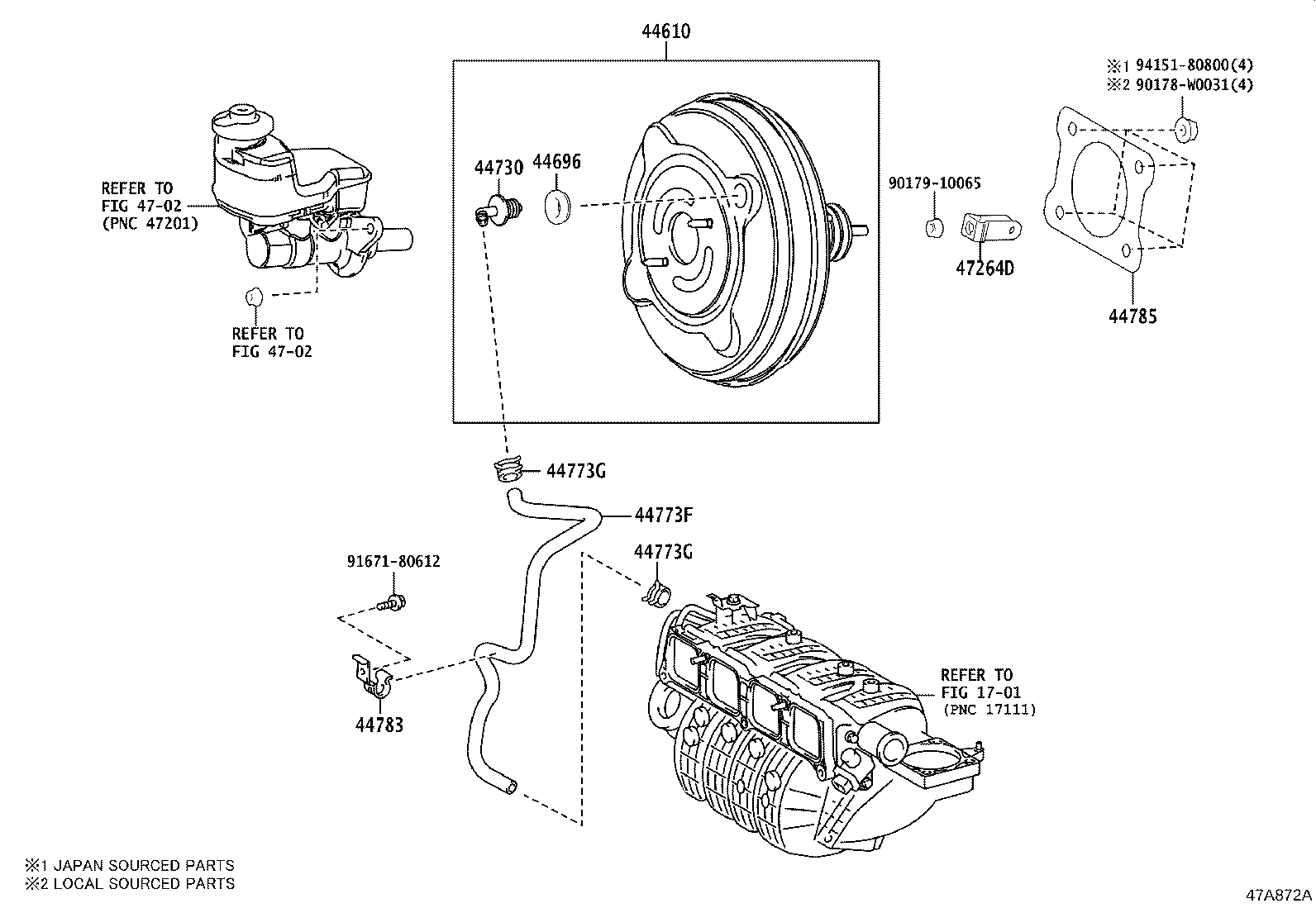 44610

※1 94151-80800(4)
※2 90178-W0031(4)

REFER TO
FIG 47-02
(PNC 47201)

44730

44696

90179-10065

47264D

44785

REFER TO
FIG 47-02

44773G

44773F

44773G

91671-80612

44783

REFER TO
FIG 17-01
(PNC 17111)

※1 JAPAN SOURCED PARTS
※2 LOCAL SOURCED PARTS

47A872A