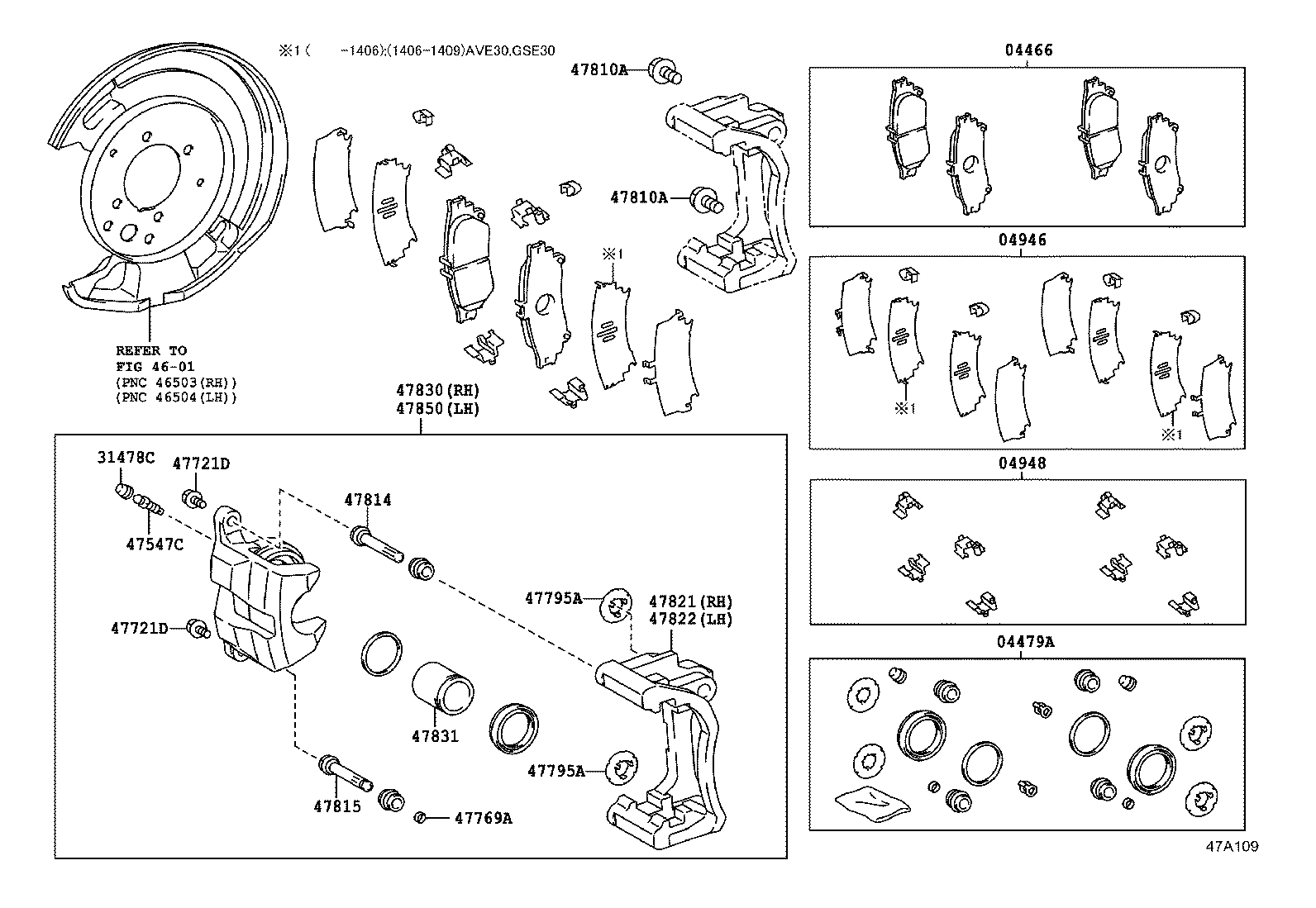 ※1 (　　-1406);(1406-1409)AVE30,GSE30

47810A

47810A

※1

REFER TO
FIG 46-01
(PNC 46503(RH))
(PNC 46504(LH))

47830(RH)
47850(LH)

31478C
47721D
47547C
47814
47721D
47795A
47821(RH)
47822(LH)
47831
47795A
47815
47769A

04466

04946

※1
※1

04948

04479A

47A109