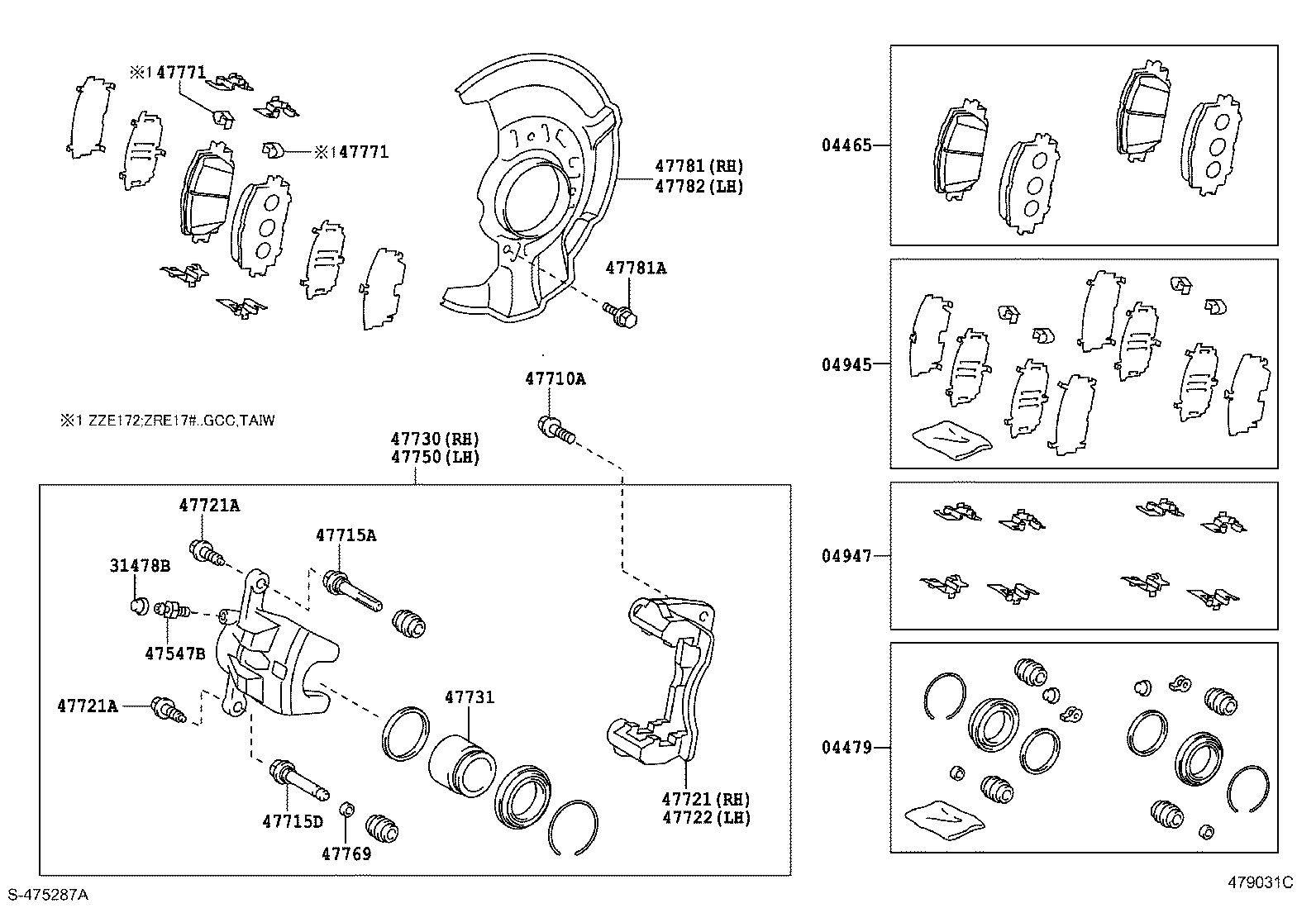 ※1 47771
※1 47771
47781 (RH)
47782 (LH)
47781A
47710A
※1 ZZE172;ZRE17#..GCC,TAIW
47730 (RH)
47750 (LH)
47721A
47715A
31478B
47547B
47721A
47731
47715D
47769
47721 (RH)
47722 (LH)
04465
04945
04947
04479
S-475287A
479031C