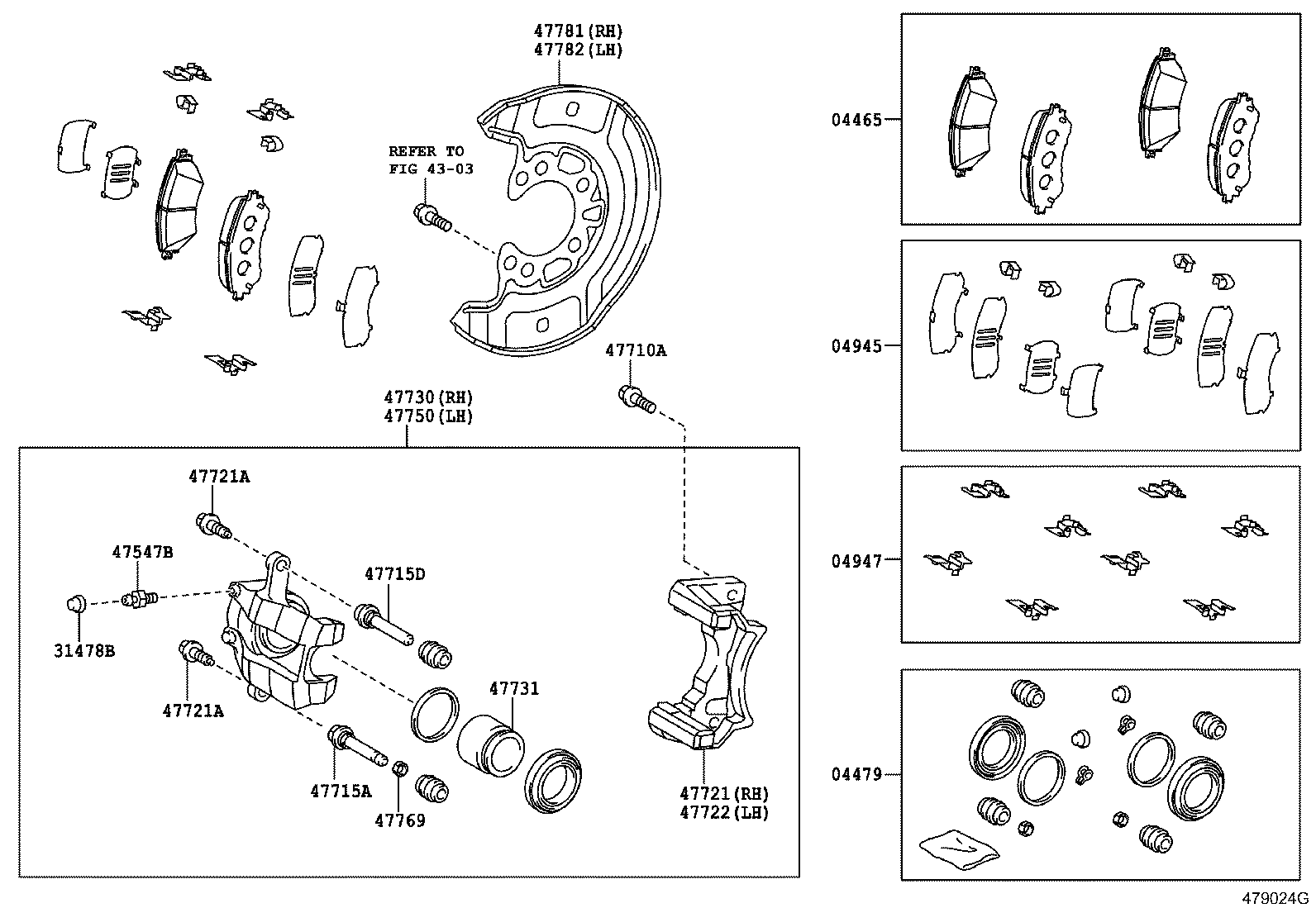 47781(RH)
47782(LH)

REFER TO
FIG 43-03

47710A

47730(RH)
47750(LH)

47721A

47547B

47715D

31478B

47721A

47731

47715A

47769

47721(RH)
47722(LH)

04465

04945

04947

04479

479024G