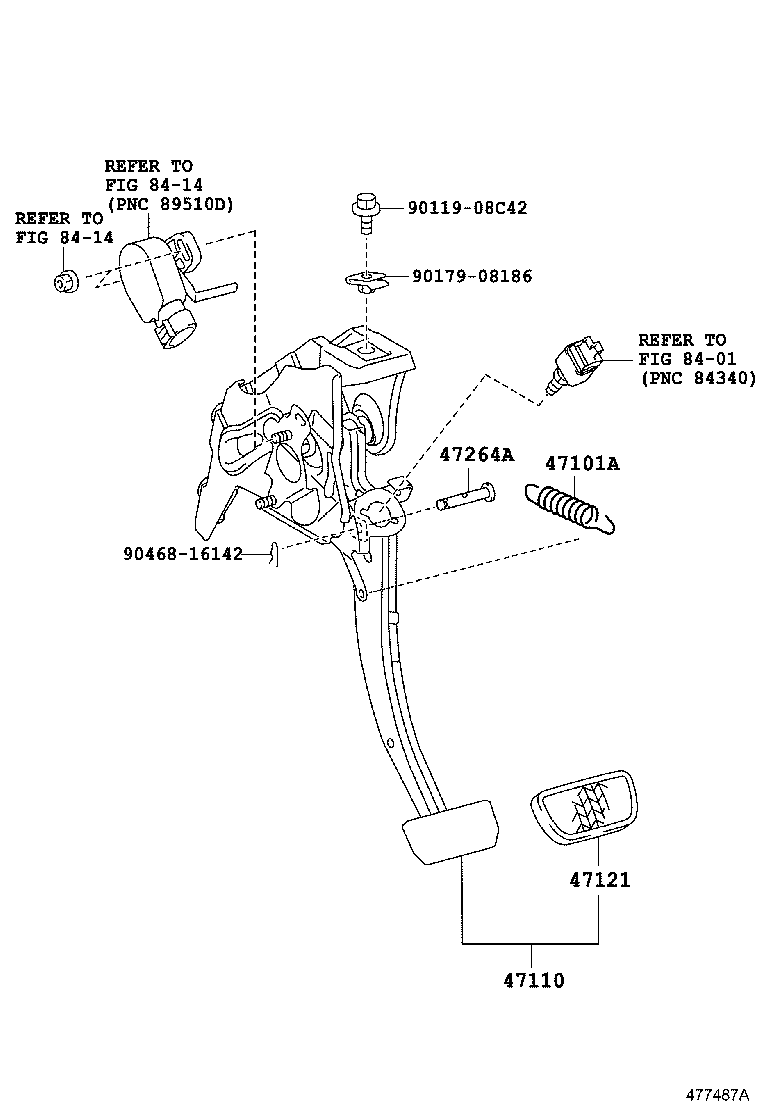 REFER TO
FIG 84-14
(PNC 89510D)

REFER TO
FIG 84-14

90119-08C42

90179-08186

REFER TO
FIG 84-01
(PNC 84340)

47264A

47101A

90468-16142

47121

47110

477487A